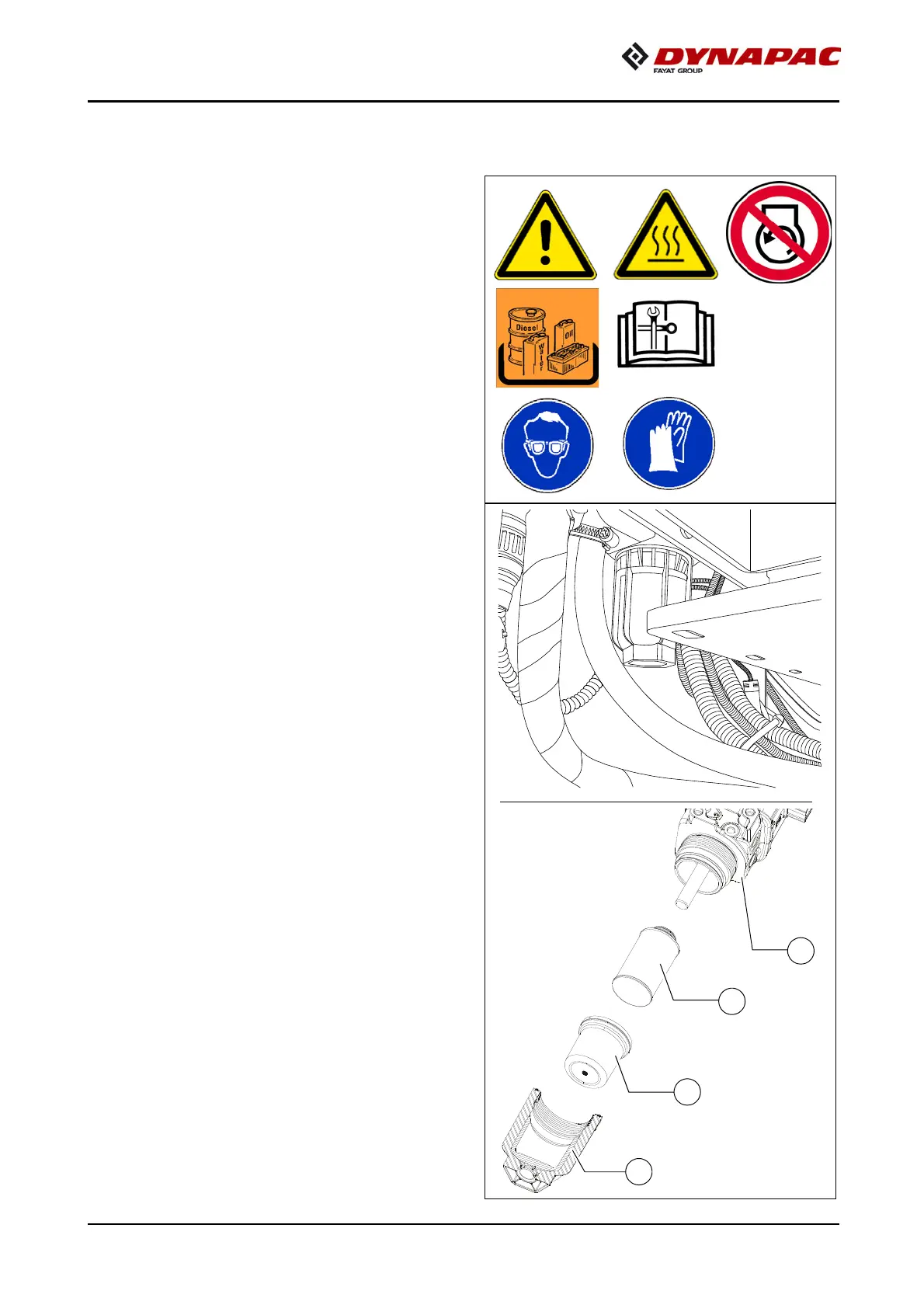 DYNAPAC
FAYAT GROUP

Diesel
Oil
Water