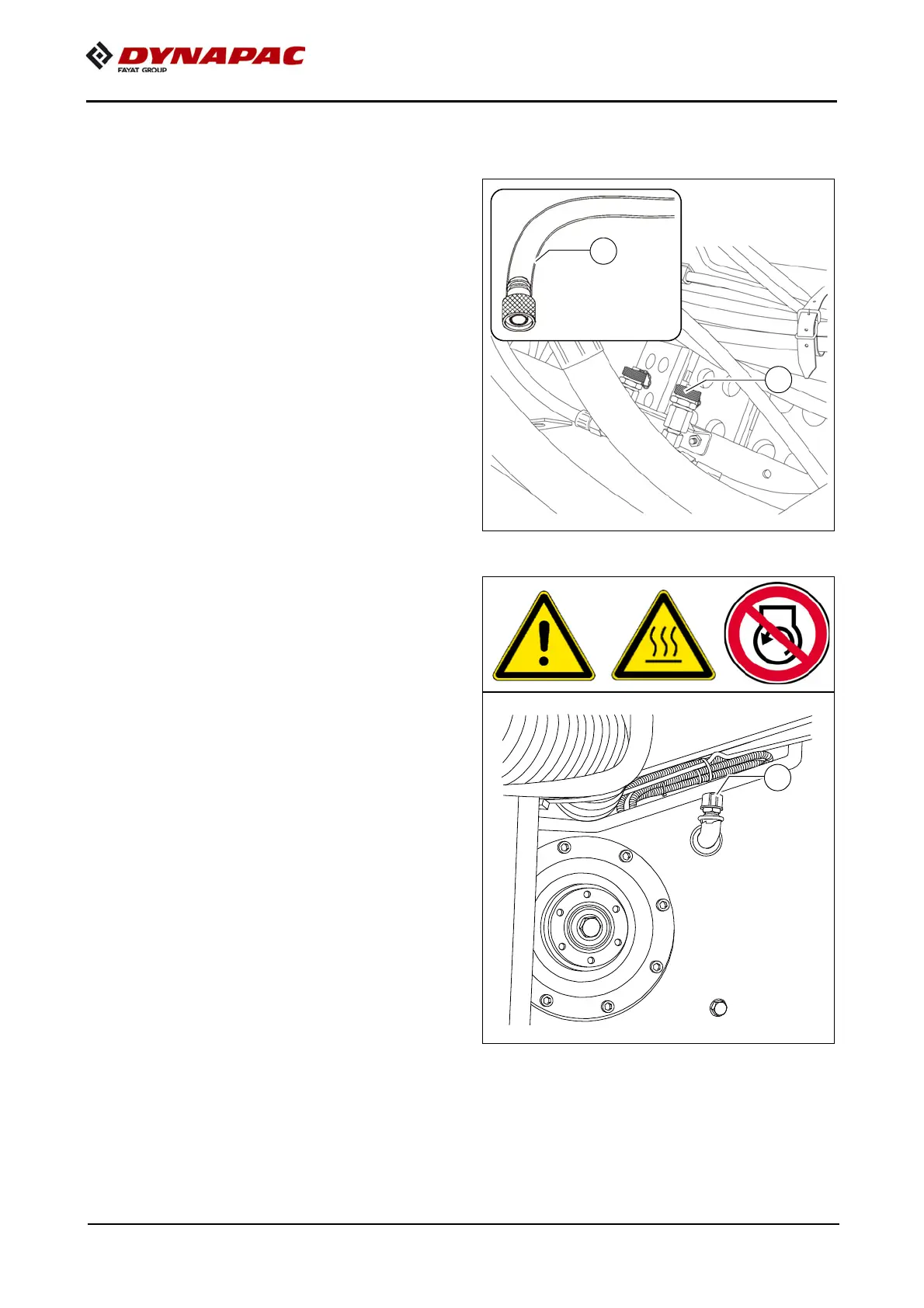 DYNAPAC
FAYAT GROUP