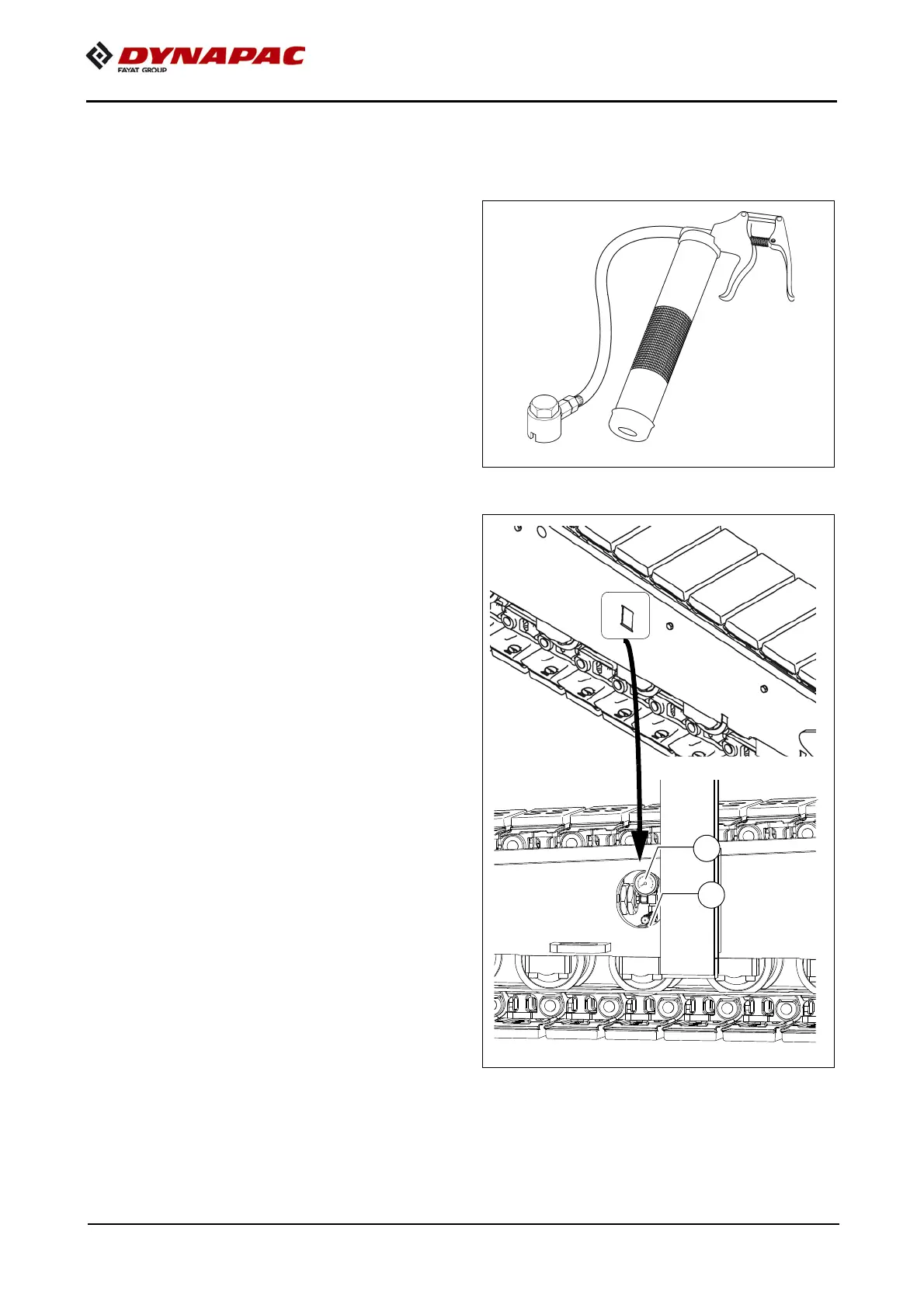 DYNAPAC
FAYAT GROUP