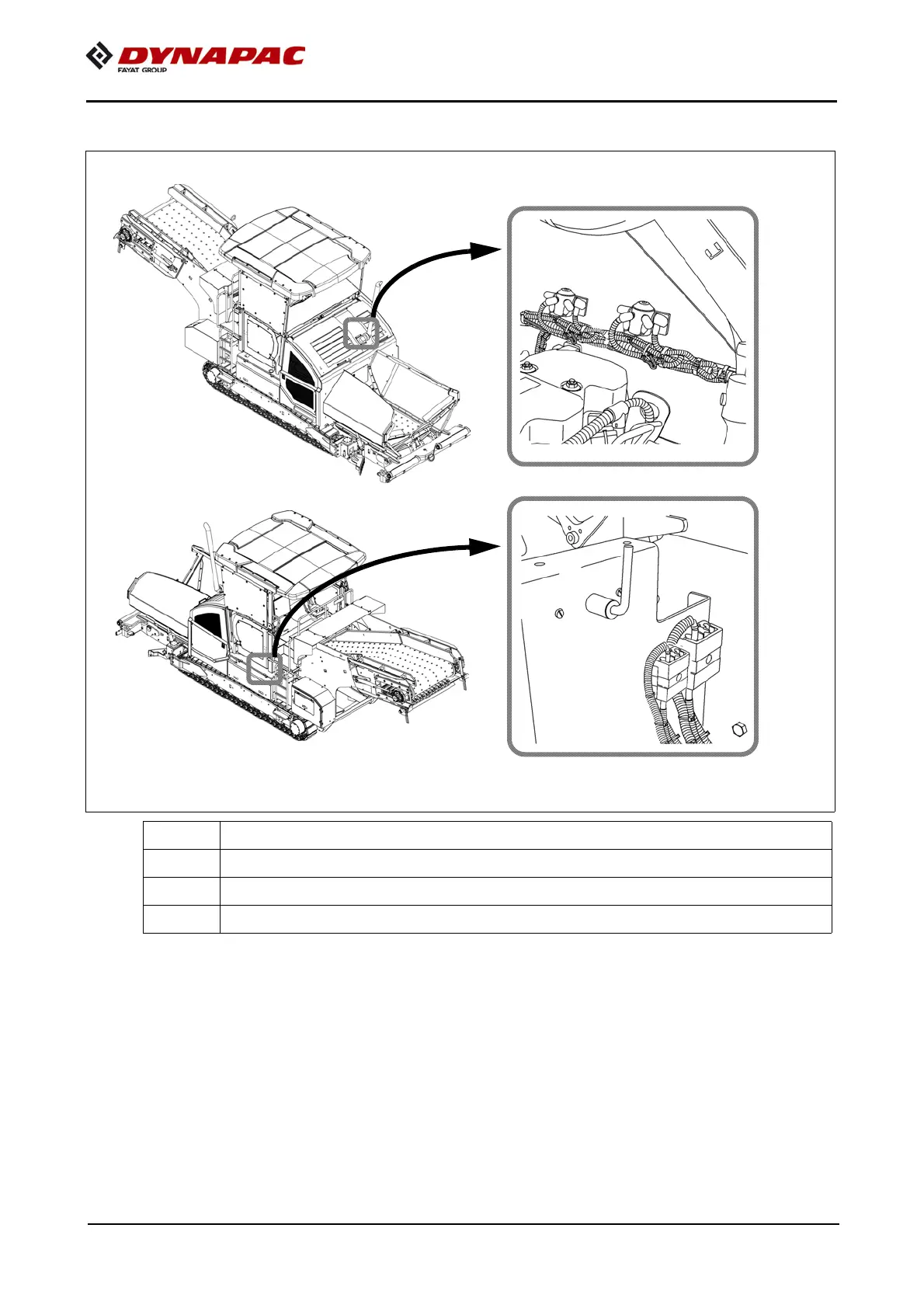 DYNAPAC
FAYAT GROUP