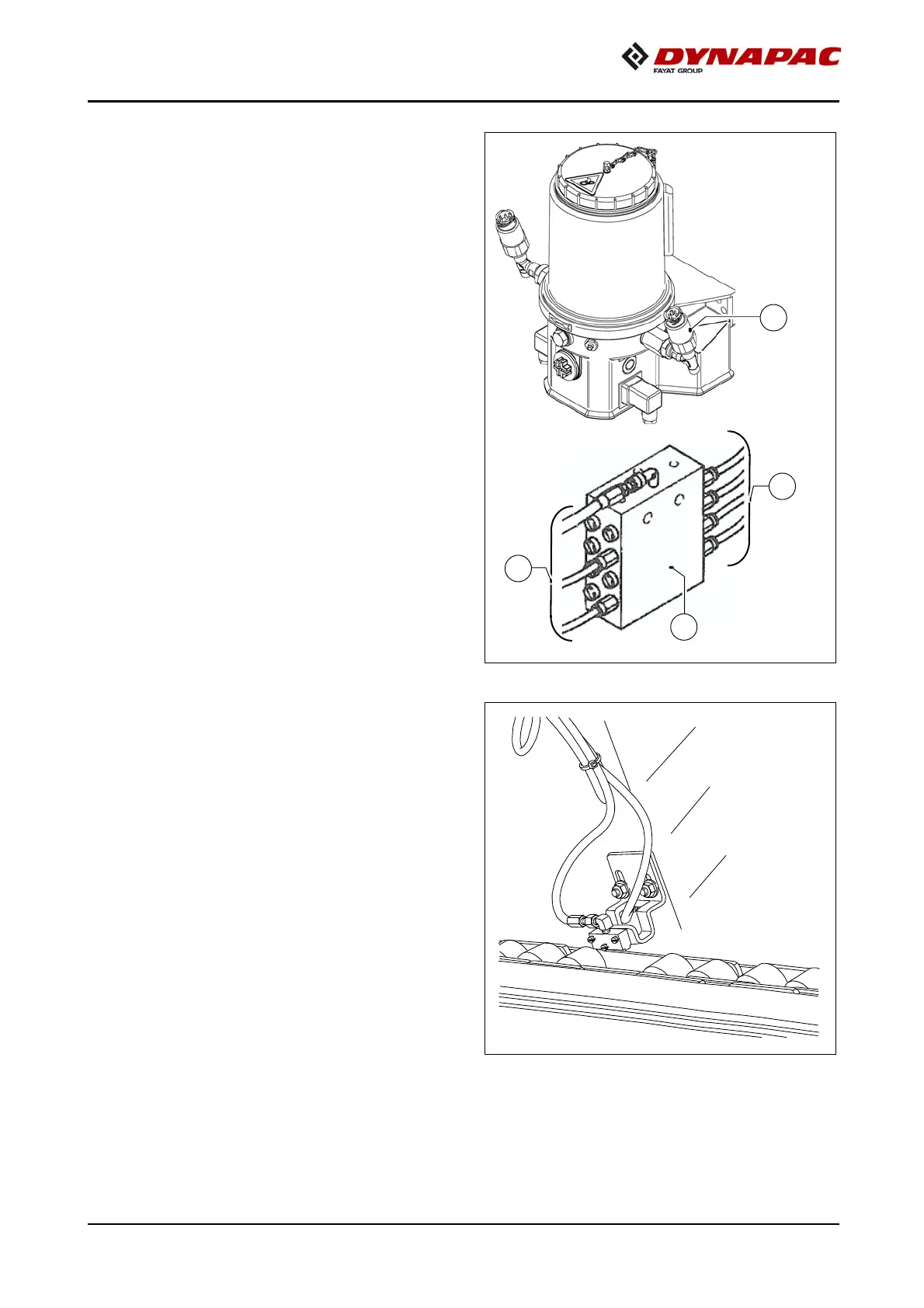 DYNAPAC
FAYAT GROUP