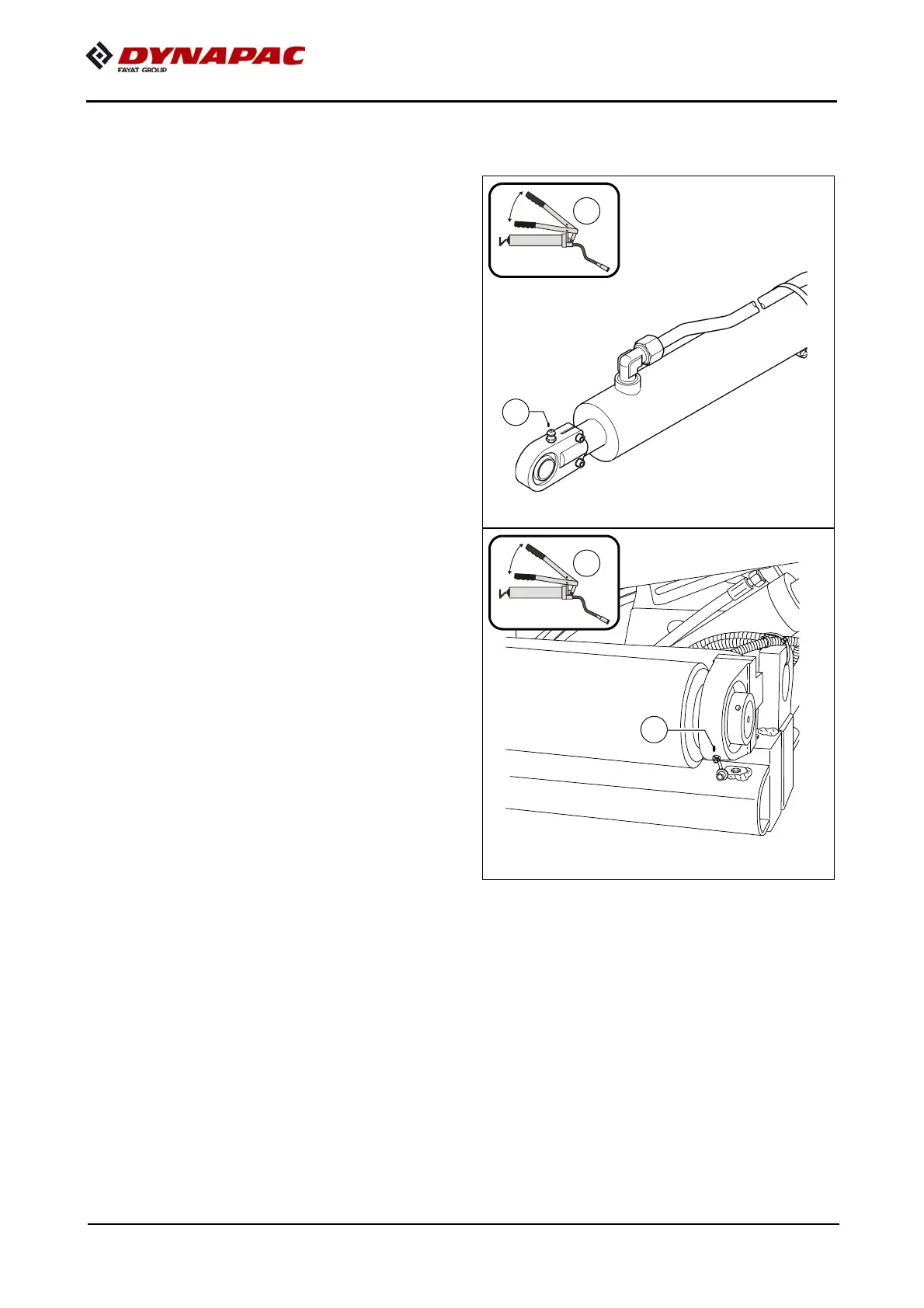 DYNAPAC
FAYAT GROUP