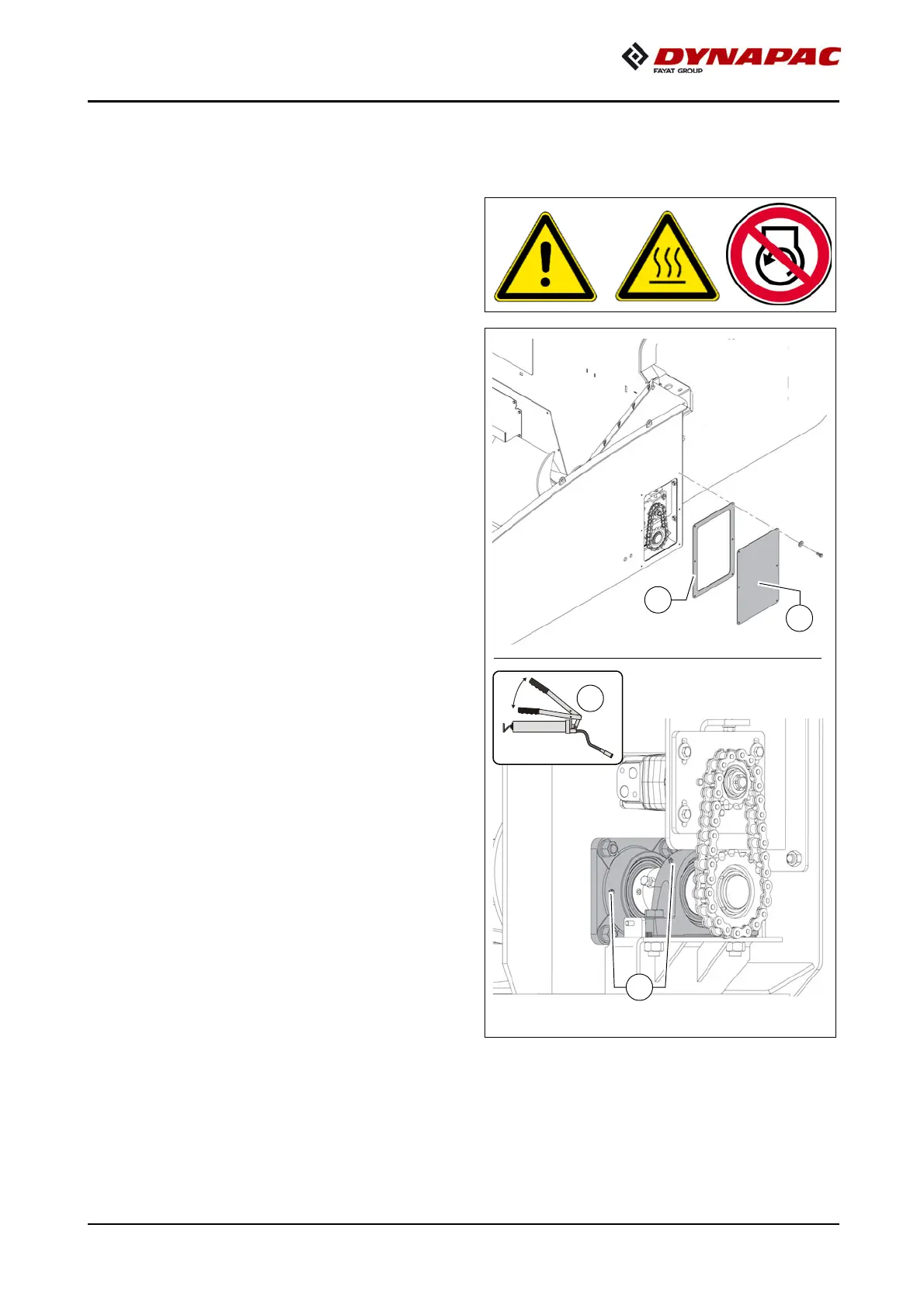 DYNAPAC
FAYAT GROUP