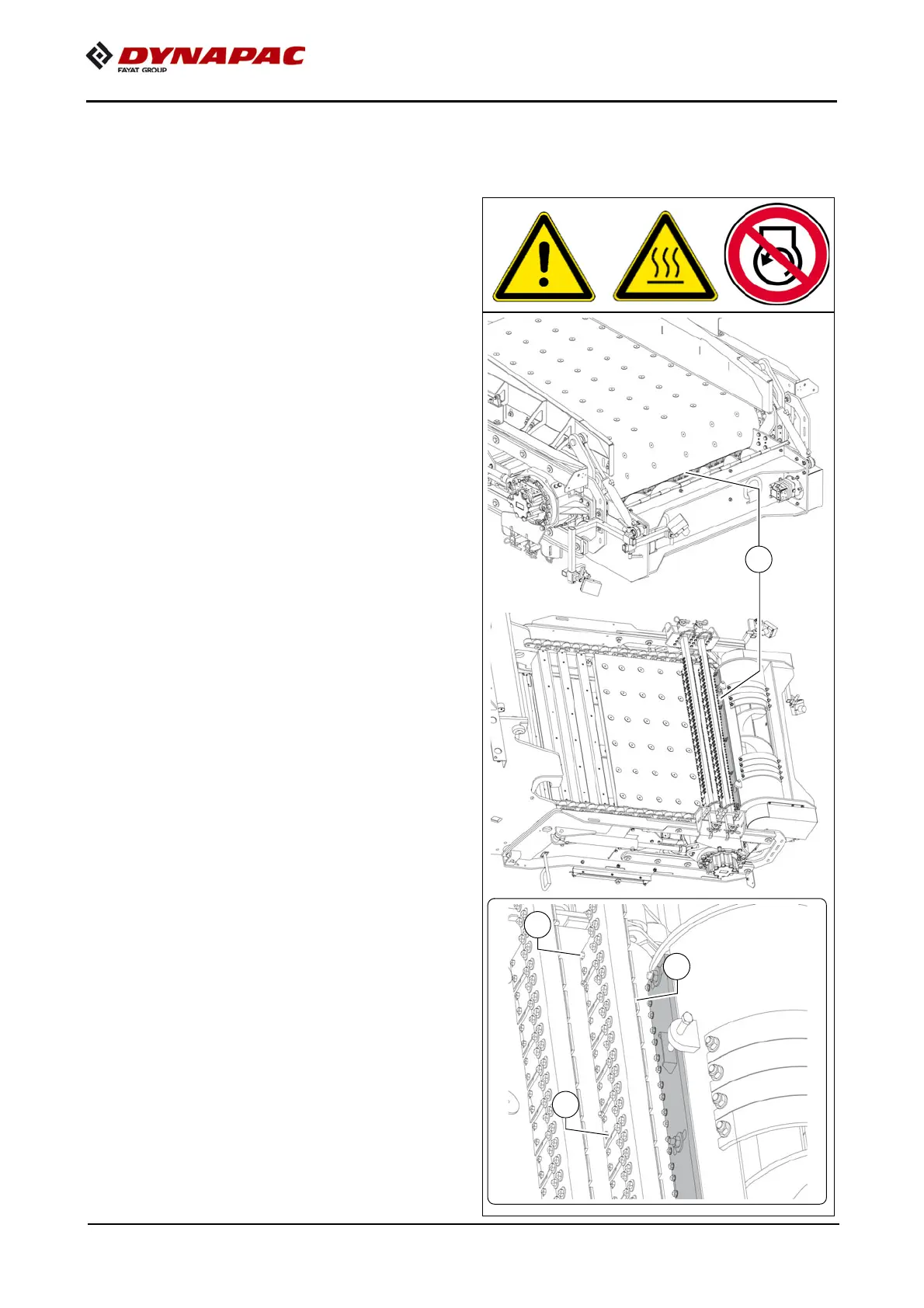 DYNAPAC
FAYAT GROUP