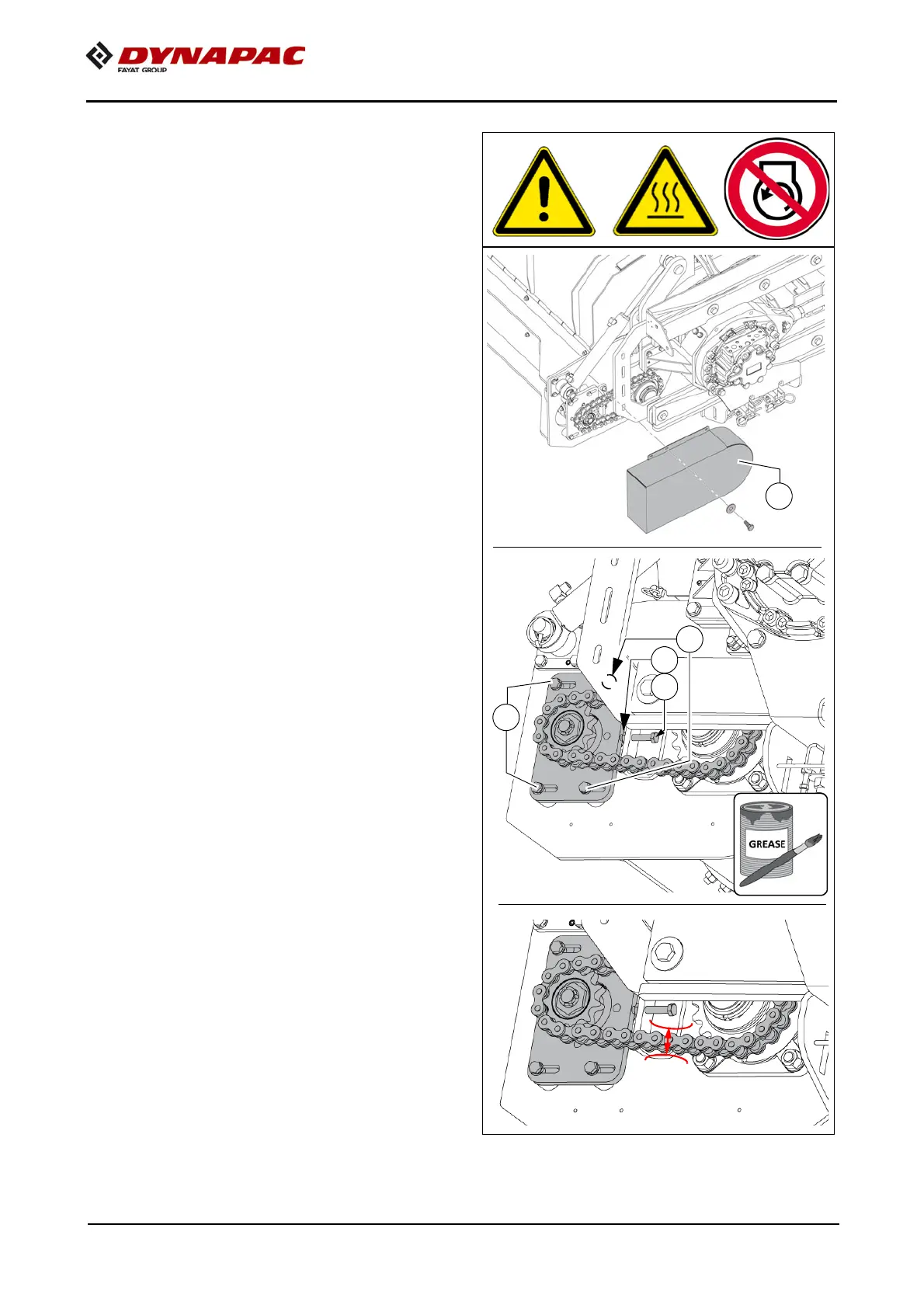 DYNAPAC
FAYAT GROUP

GREASE