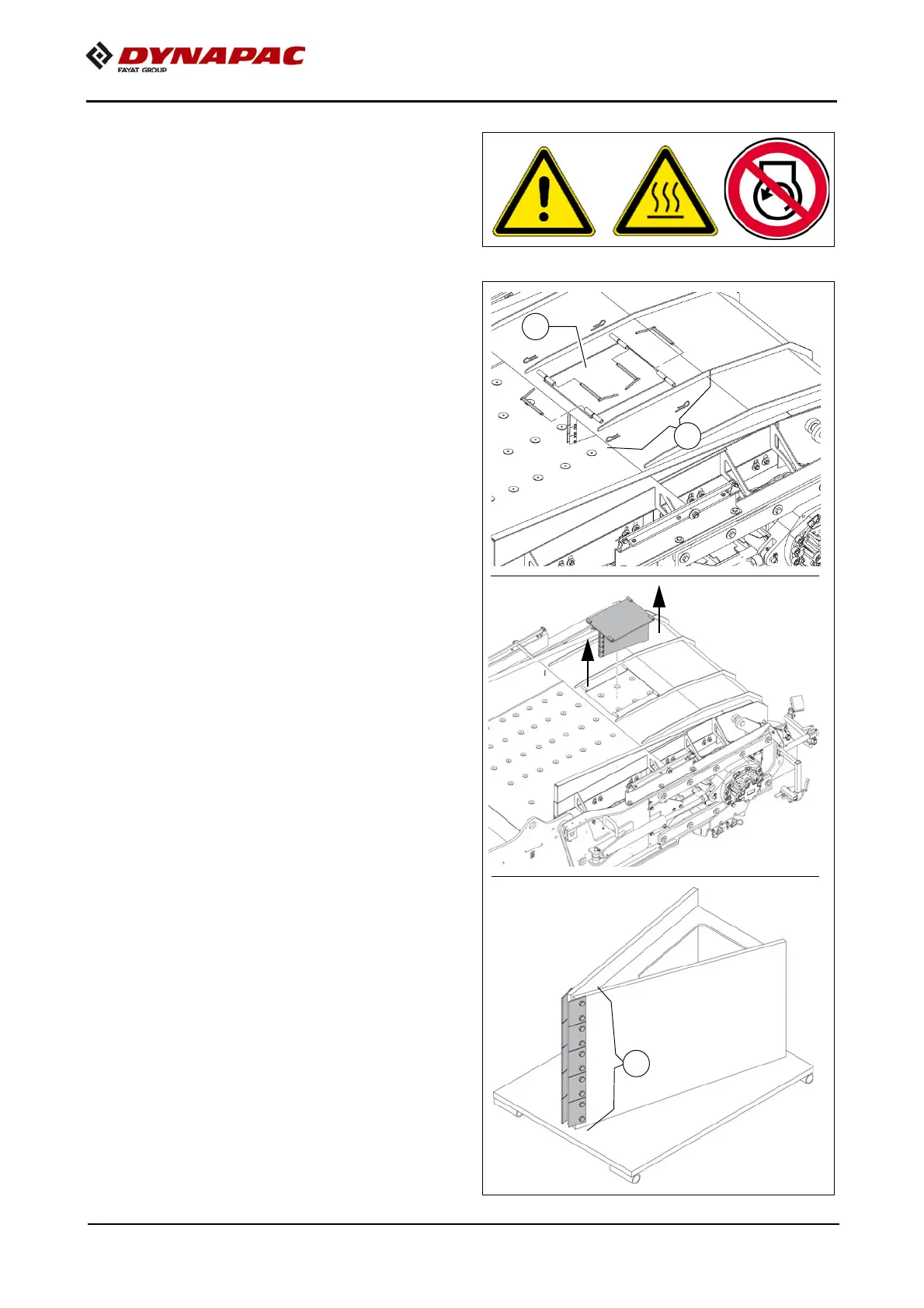 DYNAPAC
FAYAT GROUP