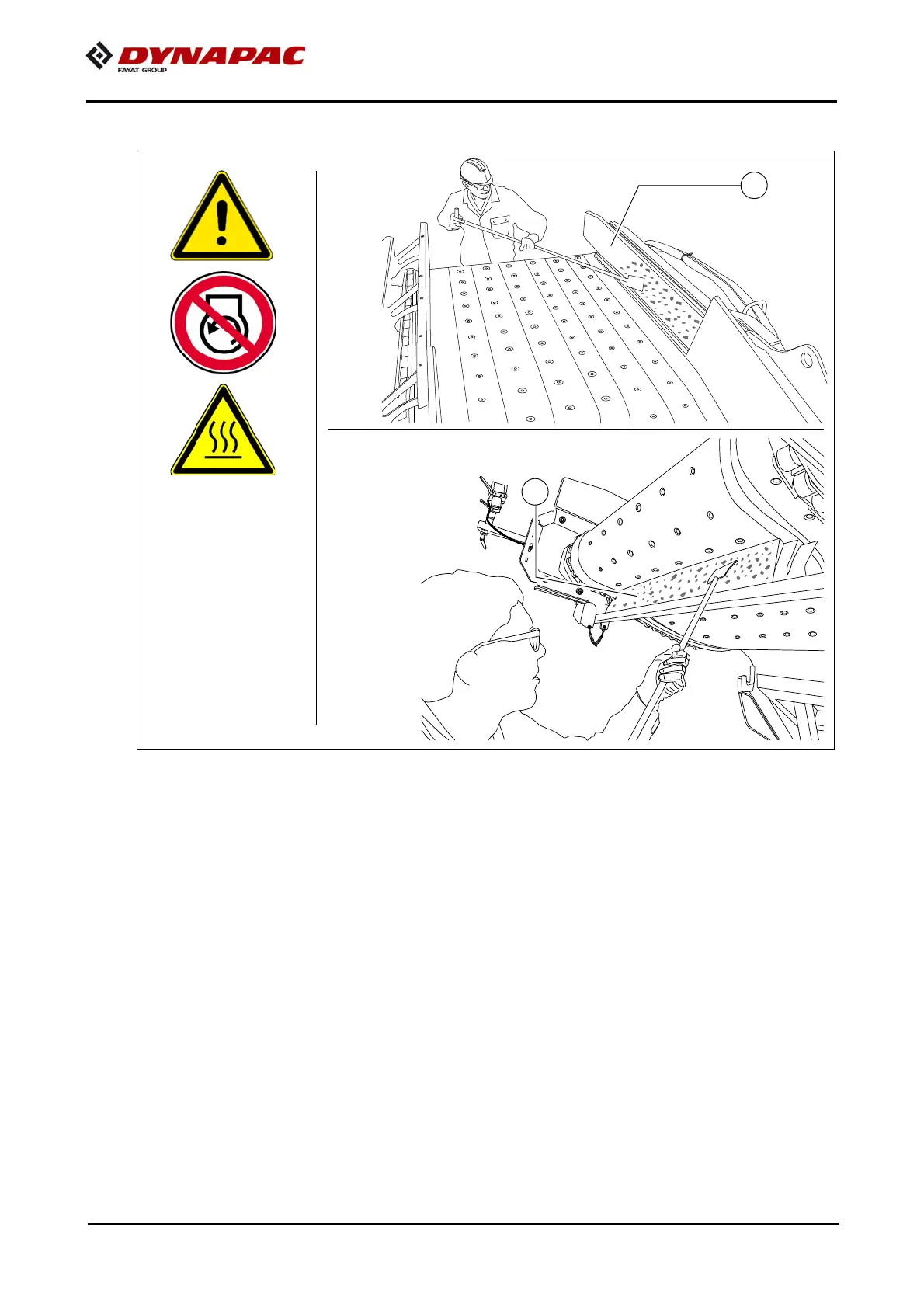 DYNAPAC
FAYAT GROUP