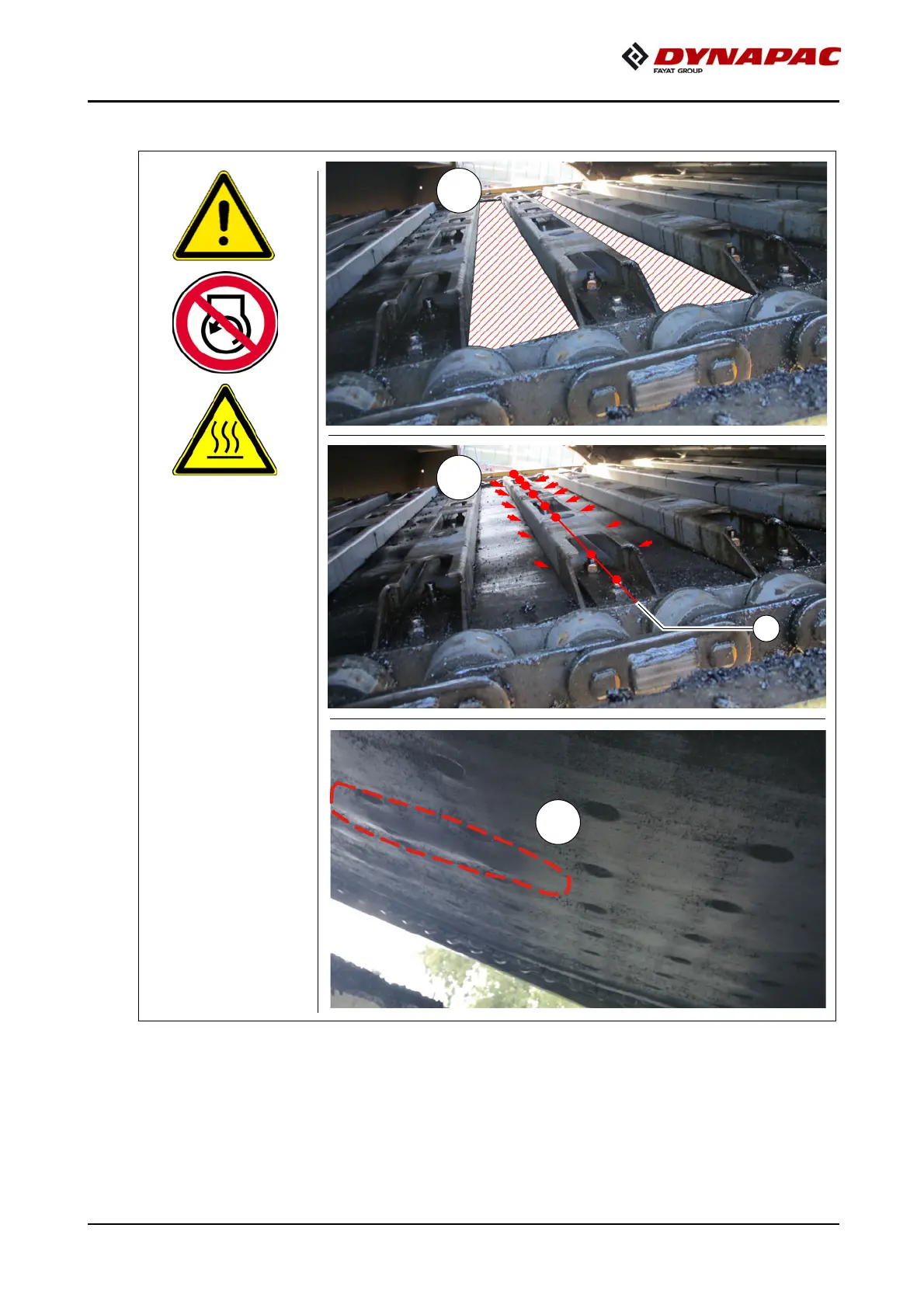 DYNAPAC
FAYAT GROUP