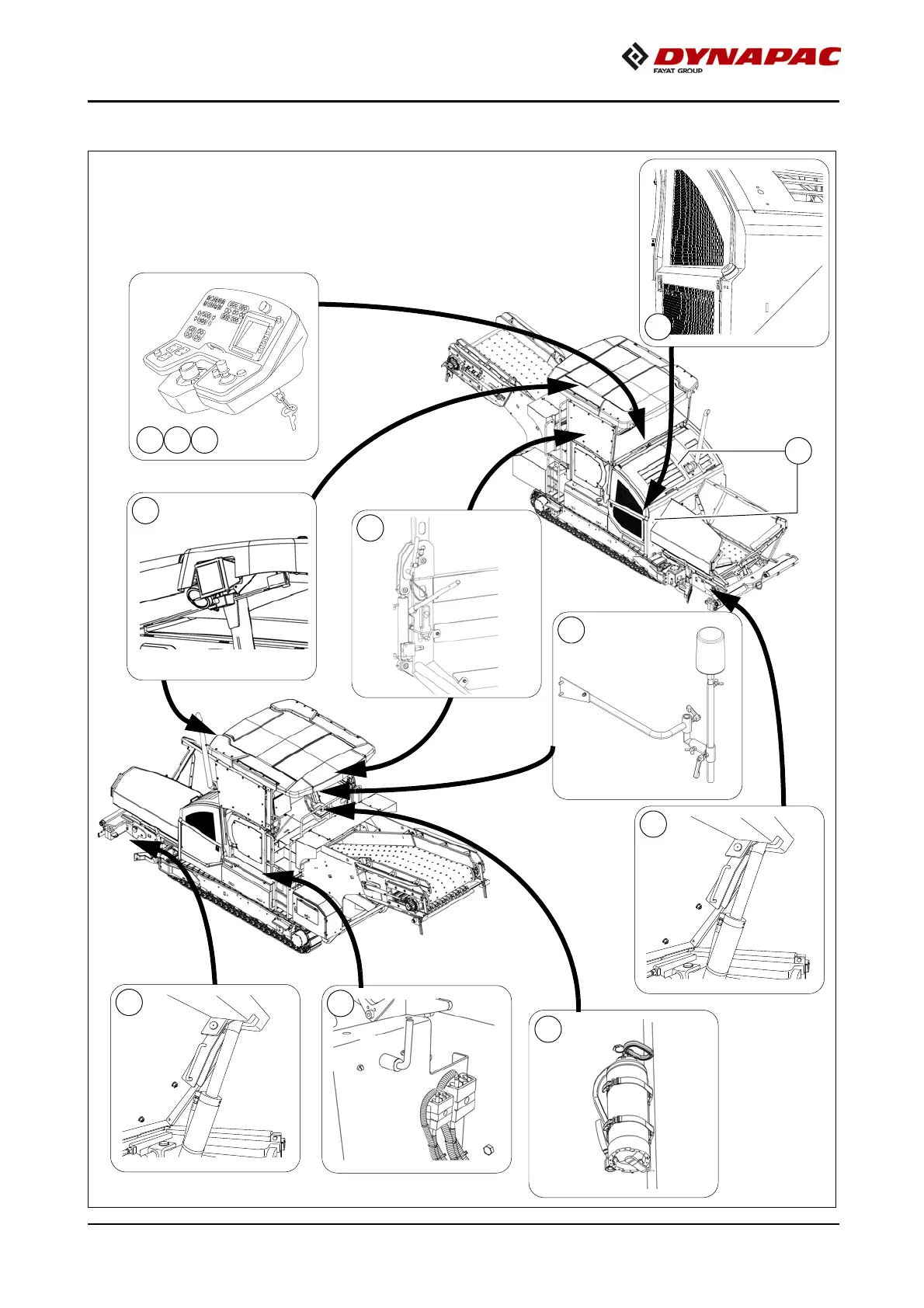 DYNAPAC
FAYAT GROUP