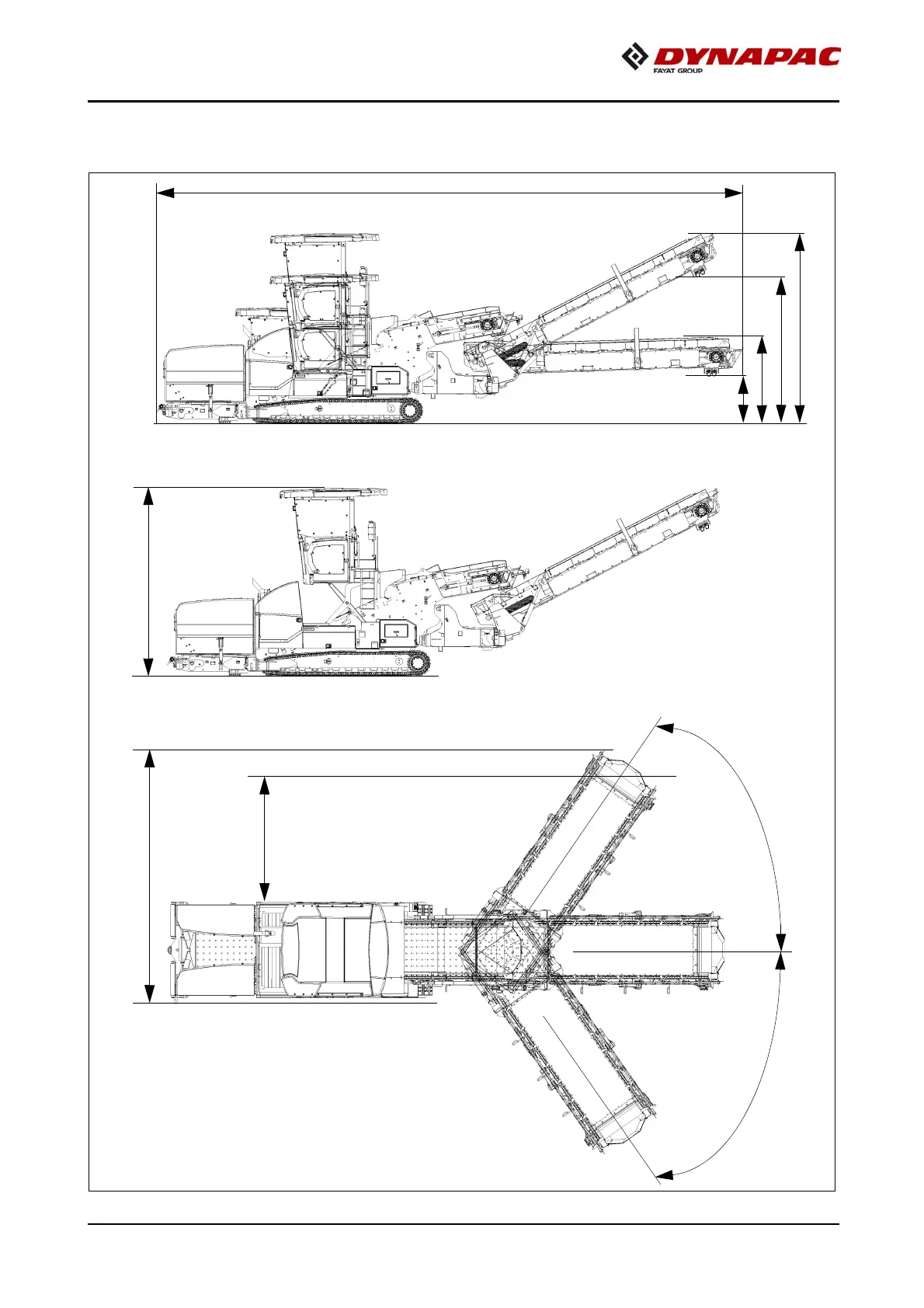 DYNAPAC
FAYAT GROUP