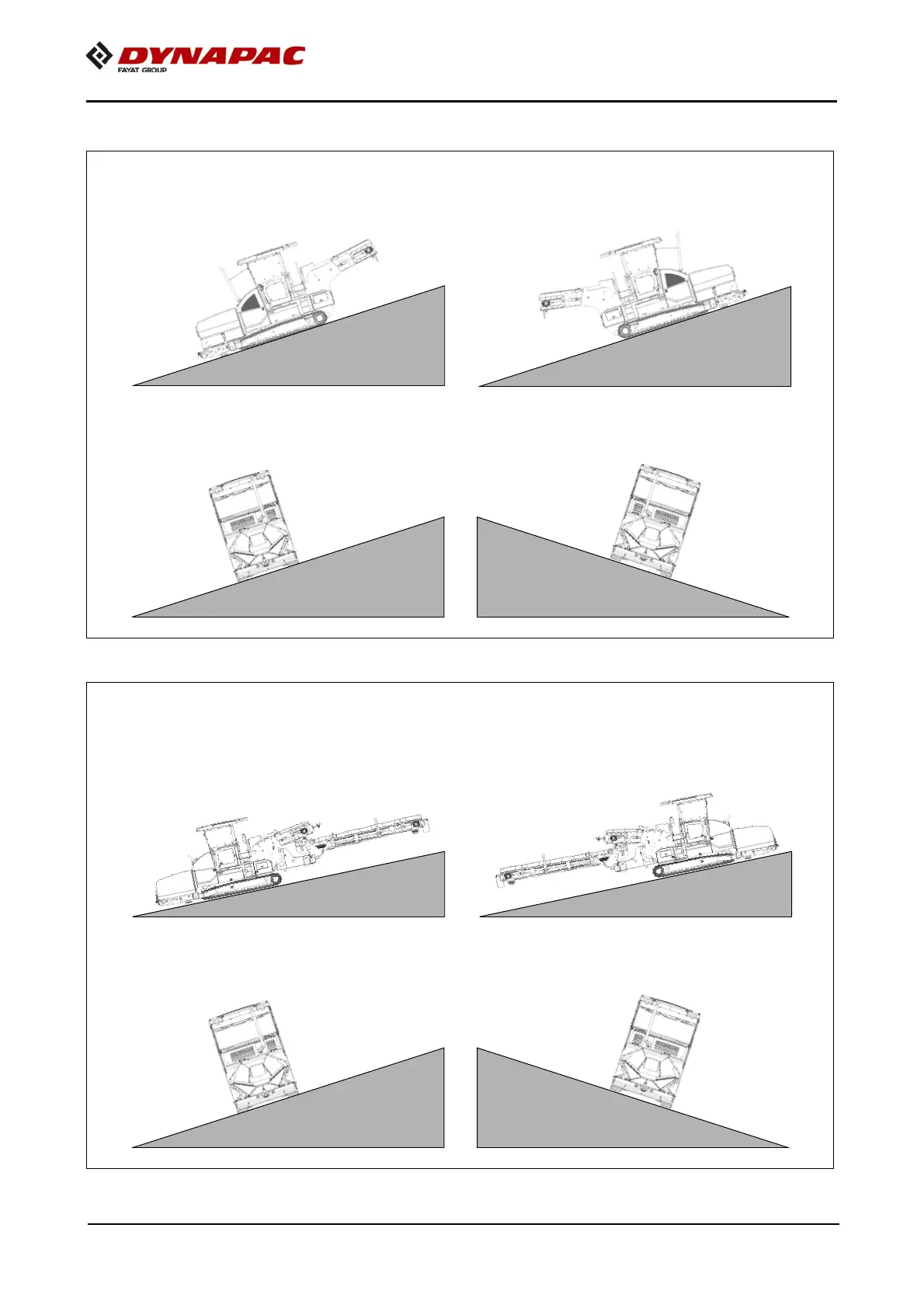 DYNAPAC
FAYAT GROUP