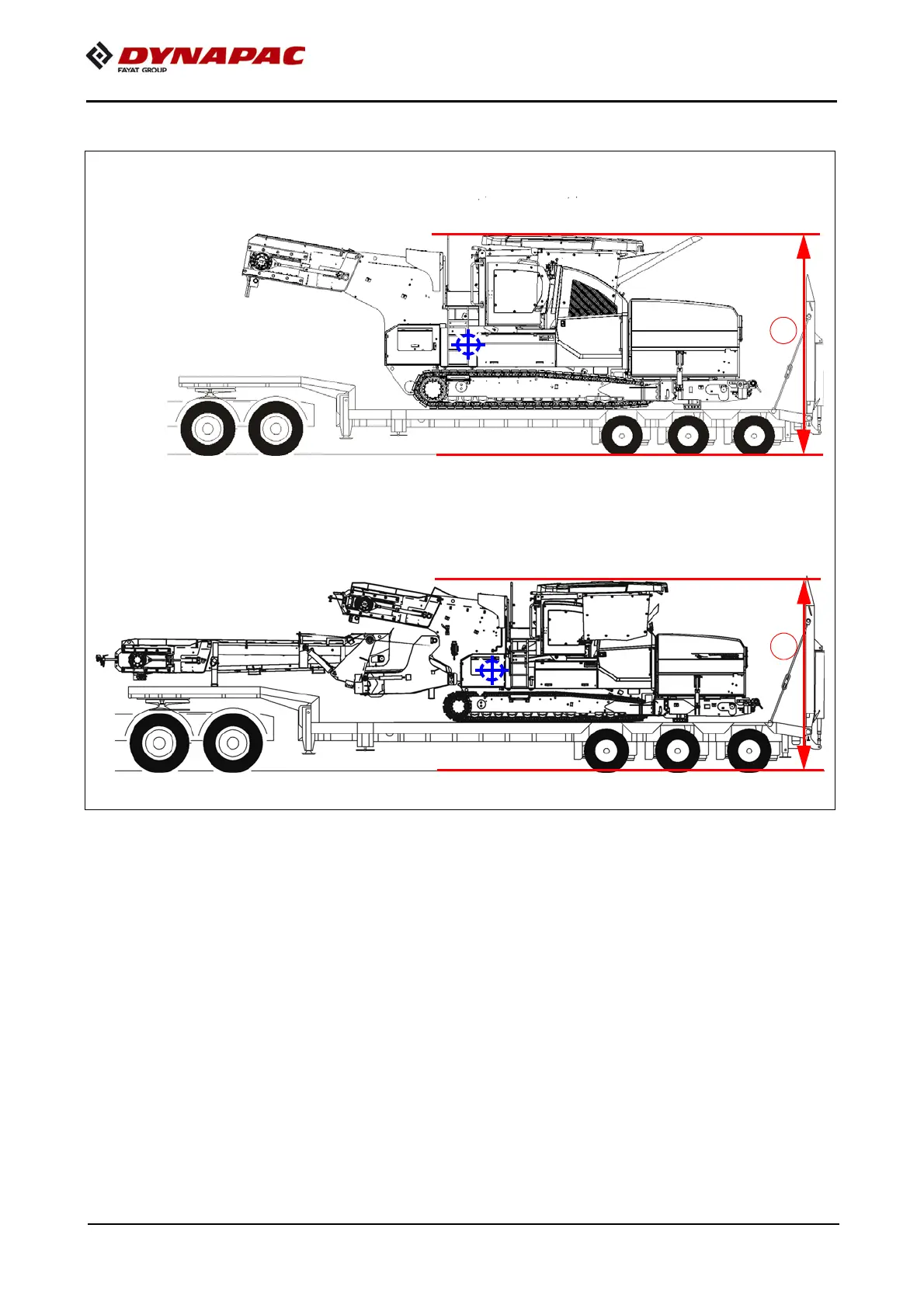 DYNAPAC
FAYAT GROUP