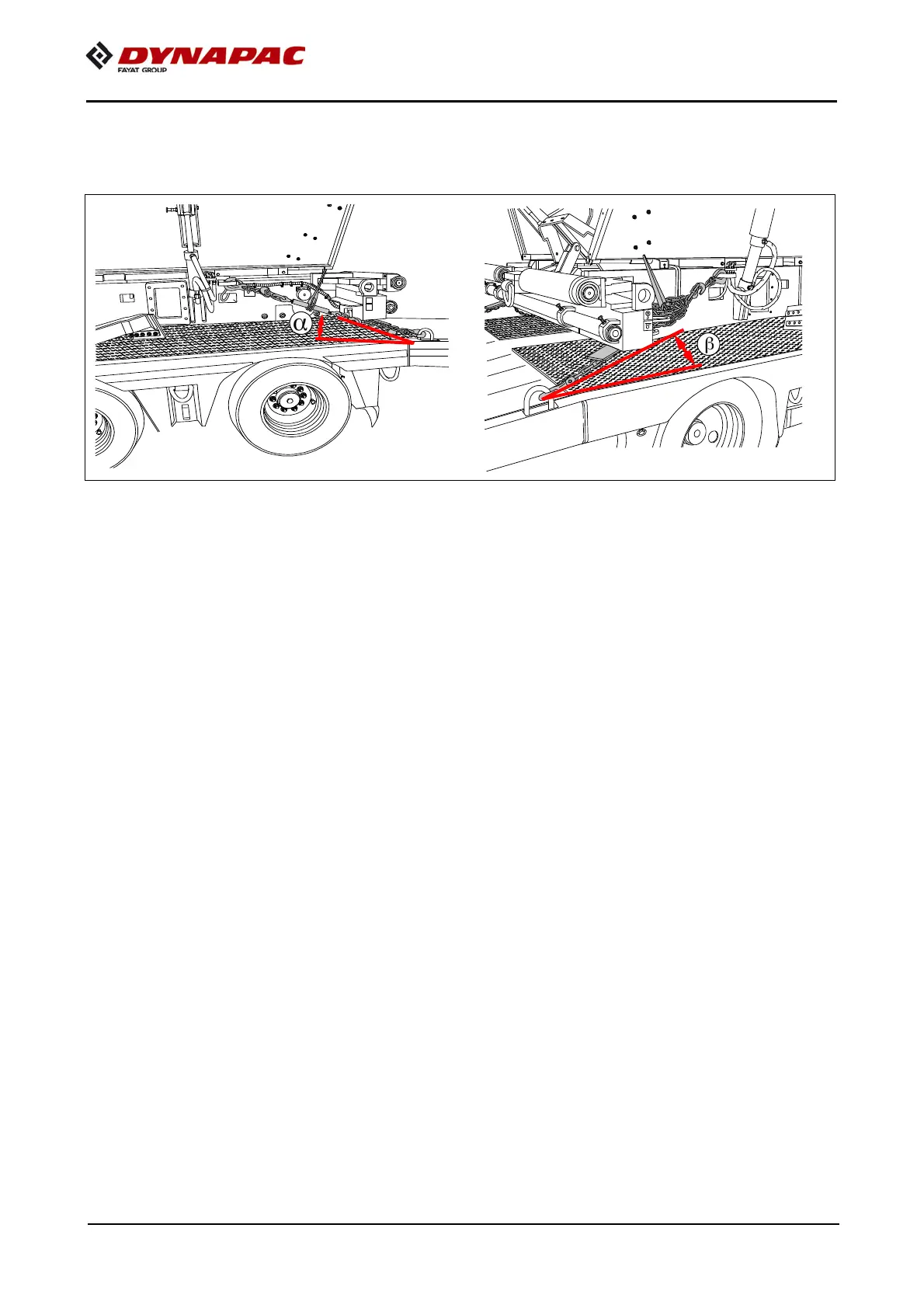 DYNAPAC
FAYAT GROUP

$\alpha$

$\beta$