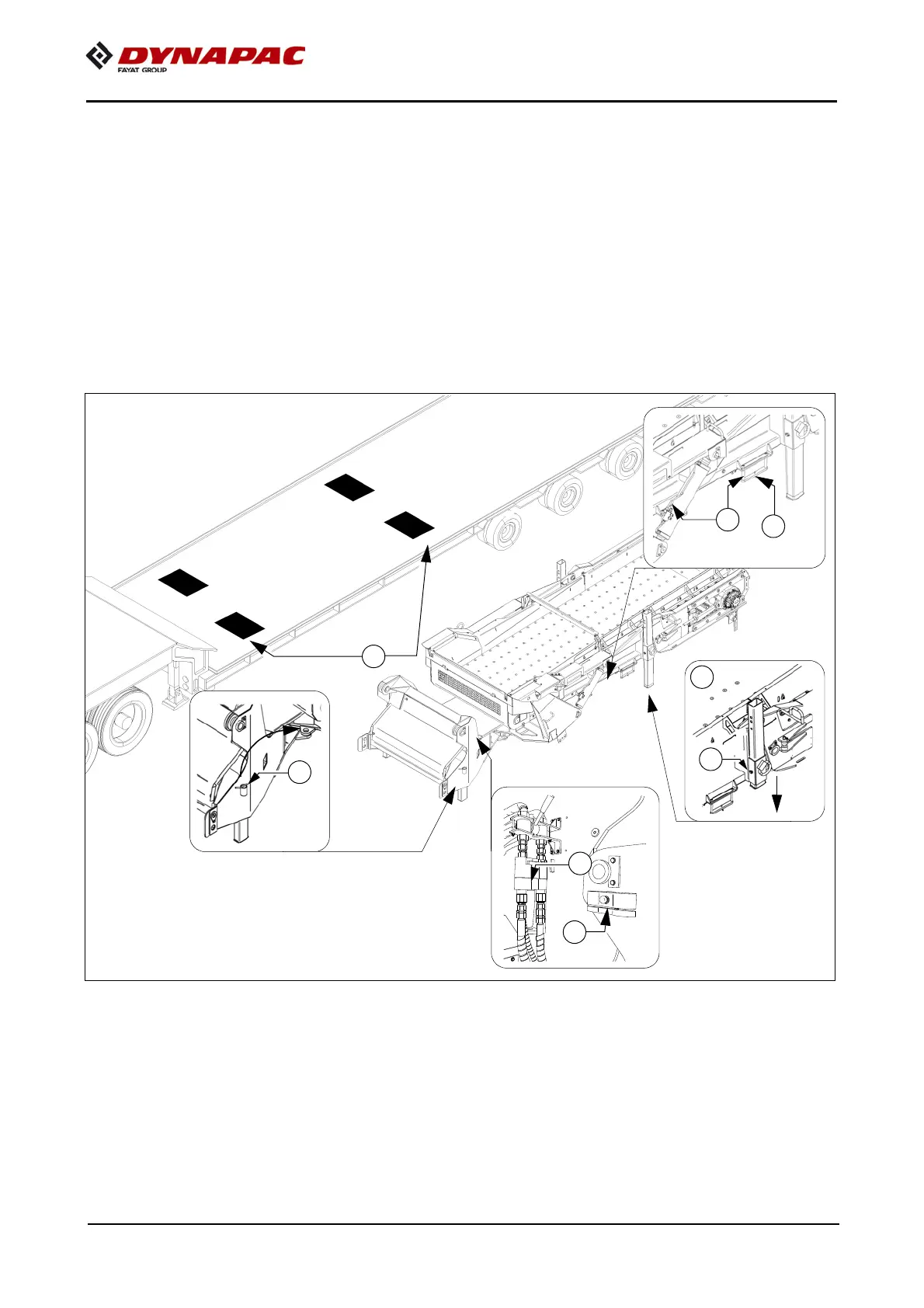 DYNAPAC
FAYAT GROUP