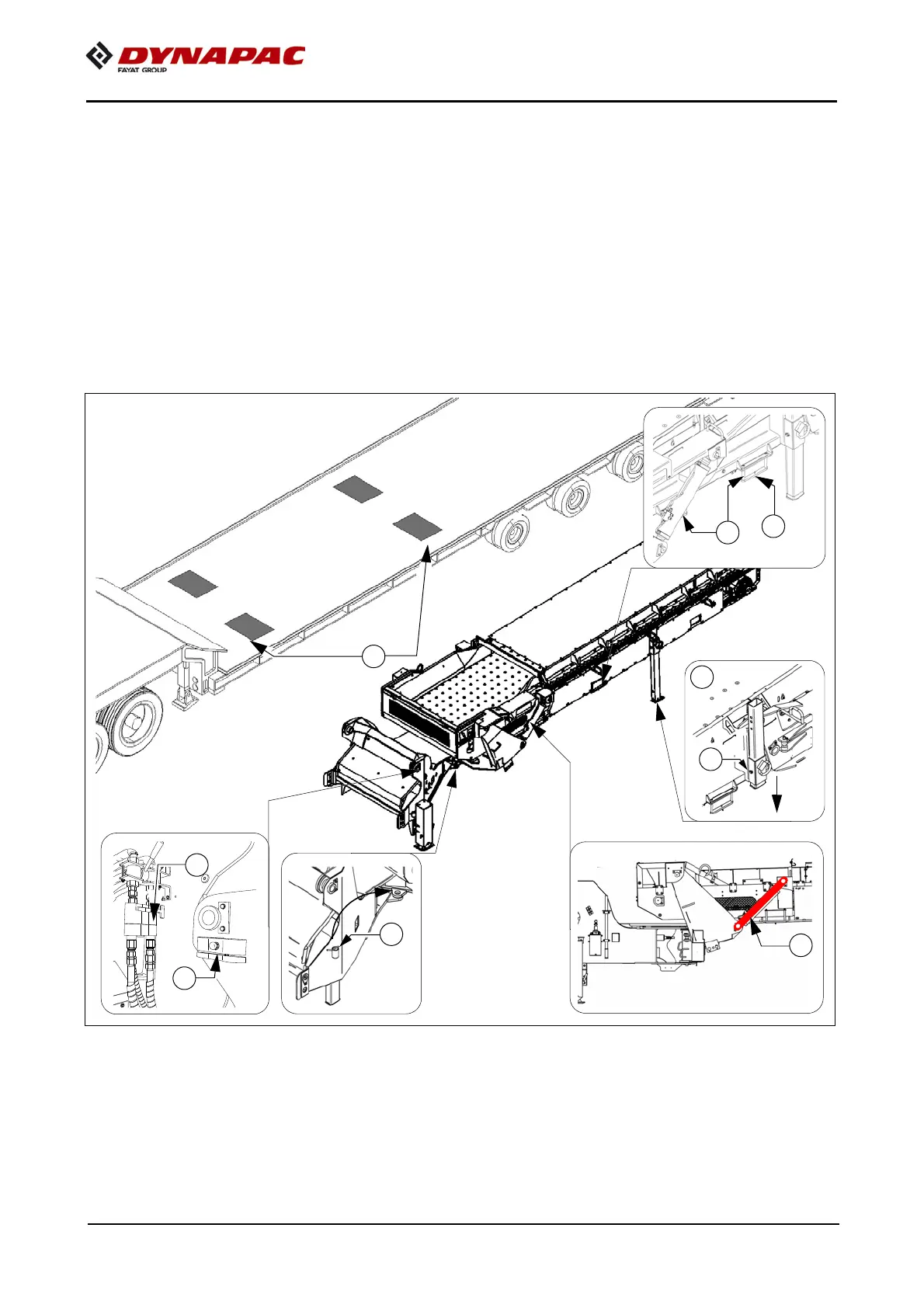 DYNAPAC
FAYAT GROUP