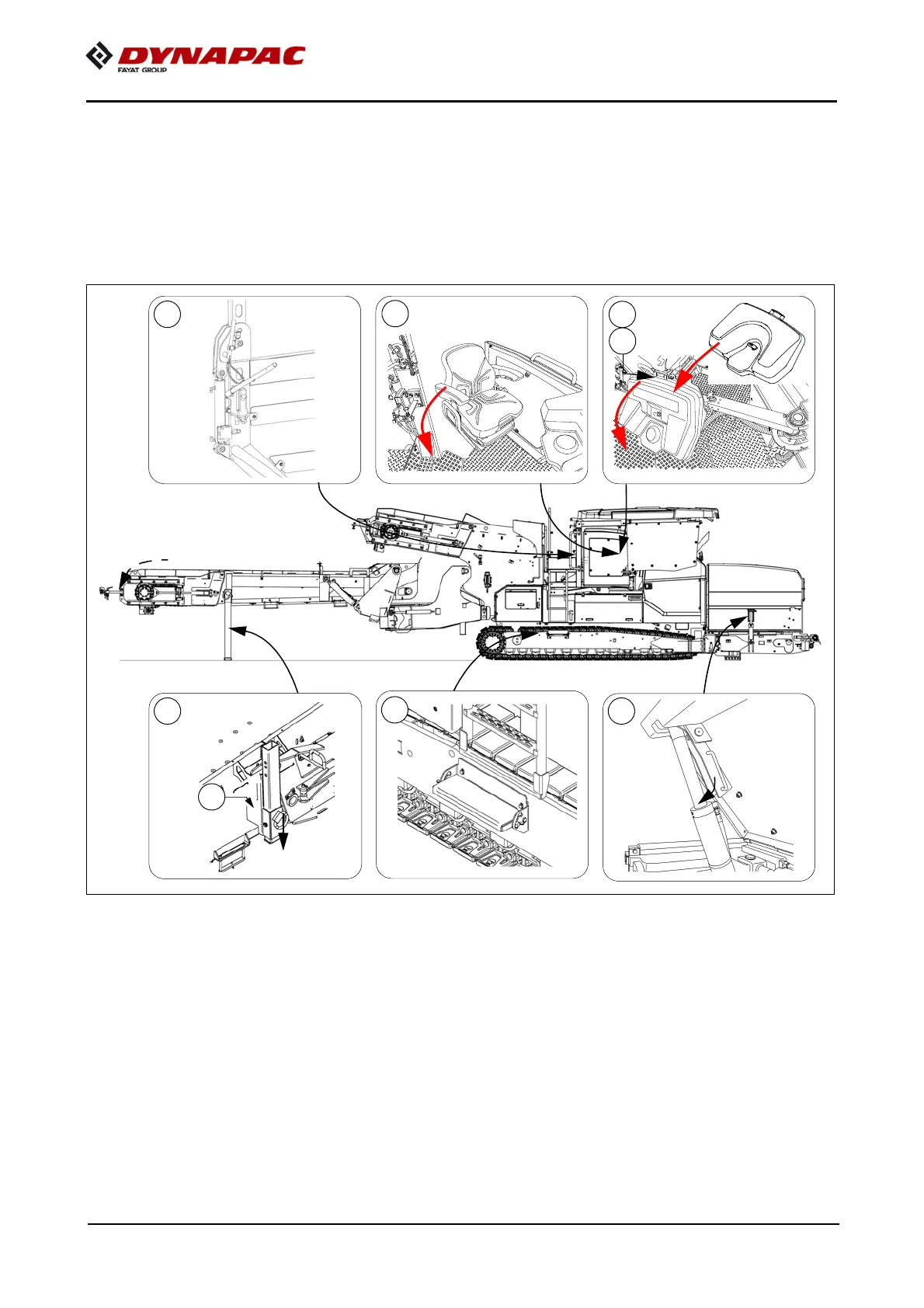 DYNAPAC
FAYAT GROUP