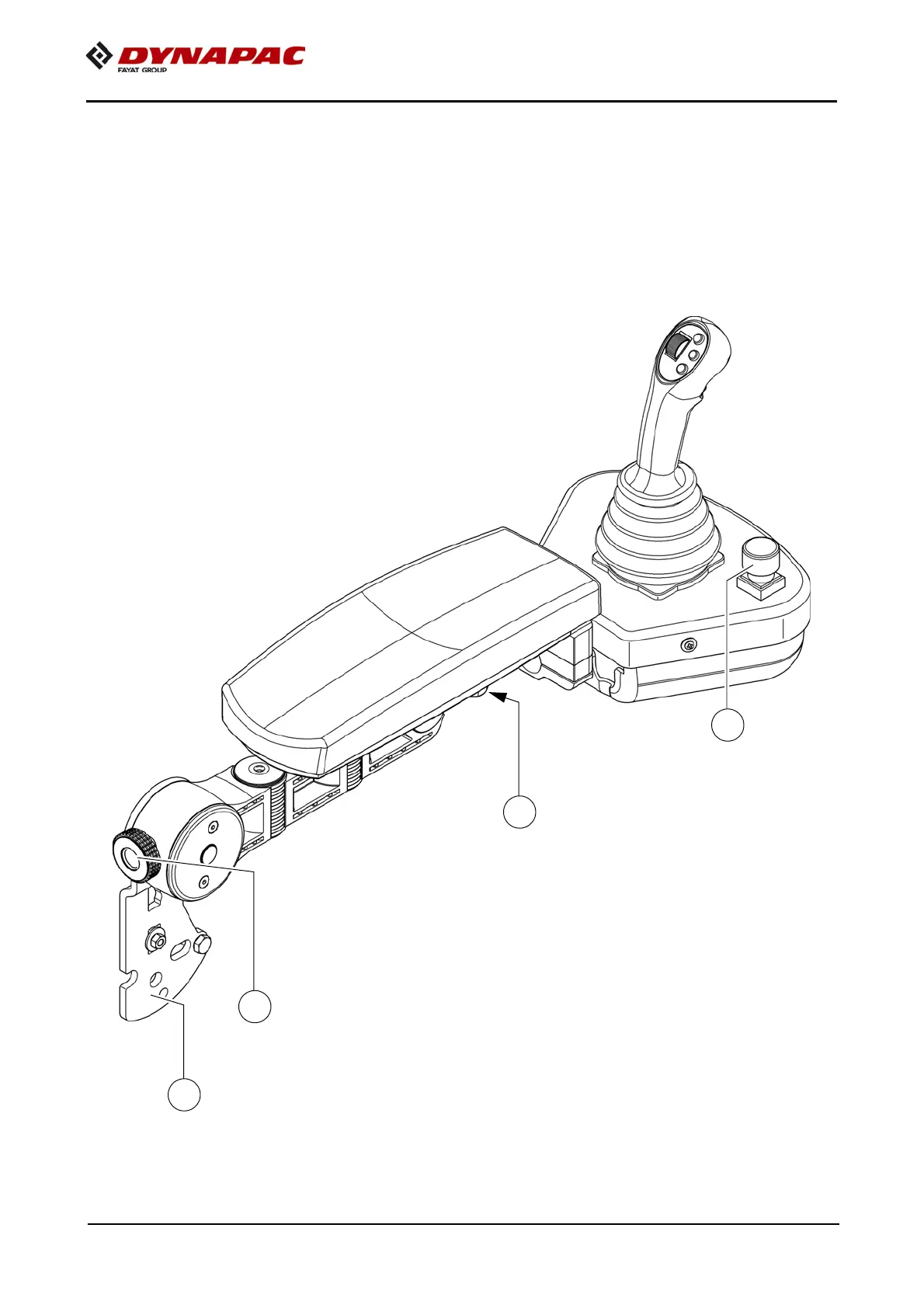 DYNAPAC
FAYAT GROUP