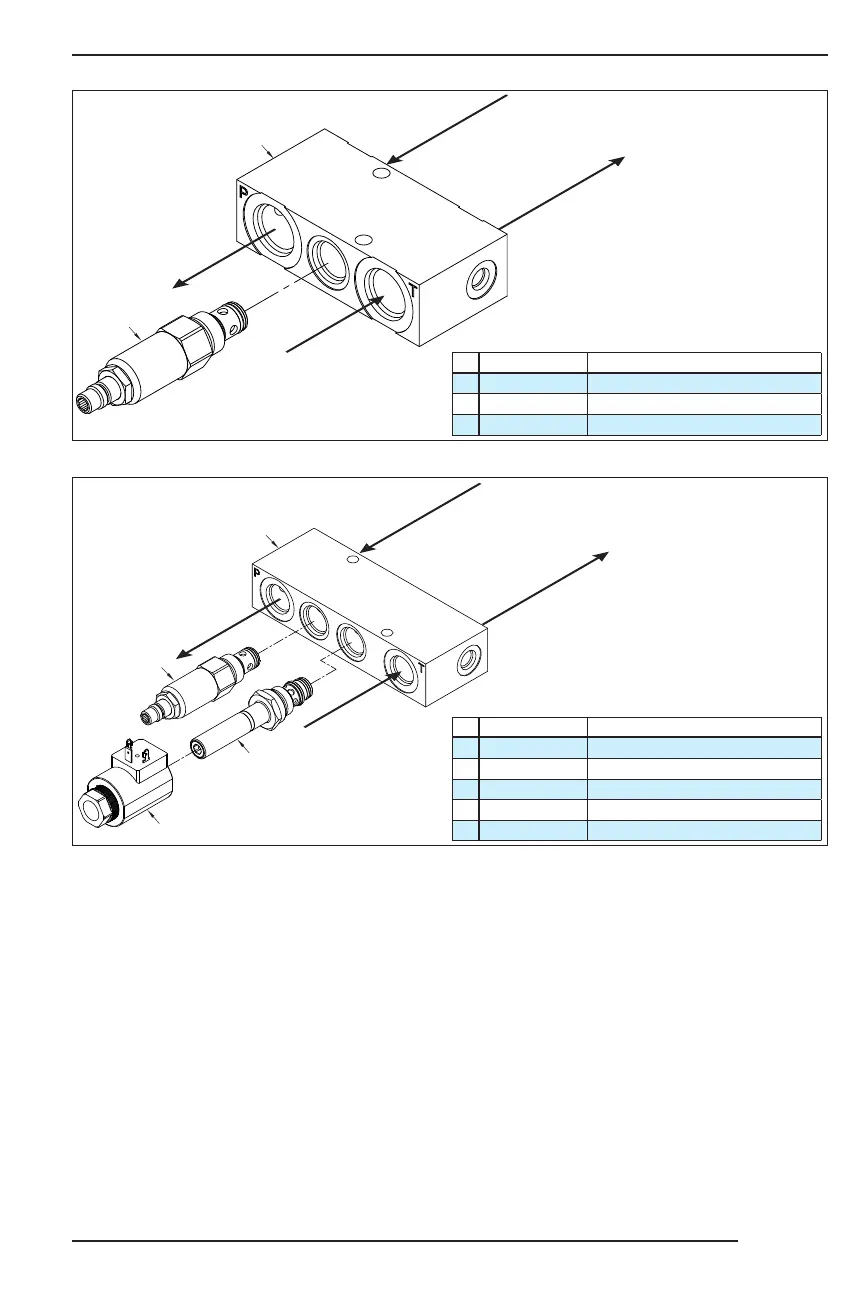 P

T

P

T