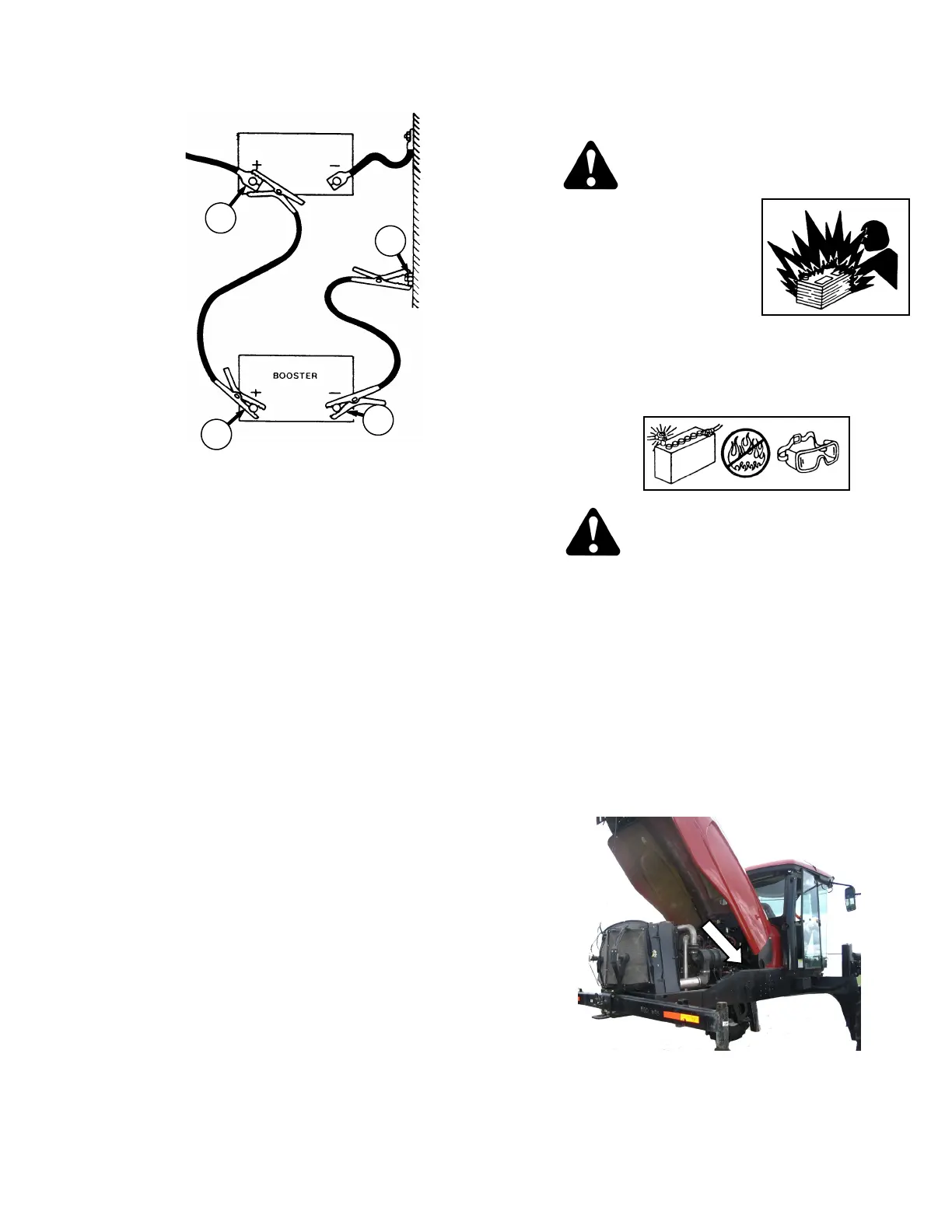 +

−

BOOSTER

+

−