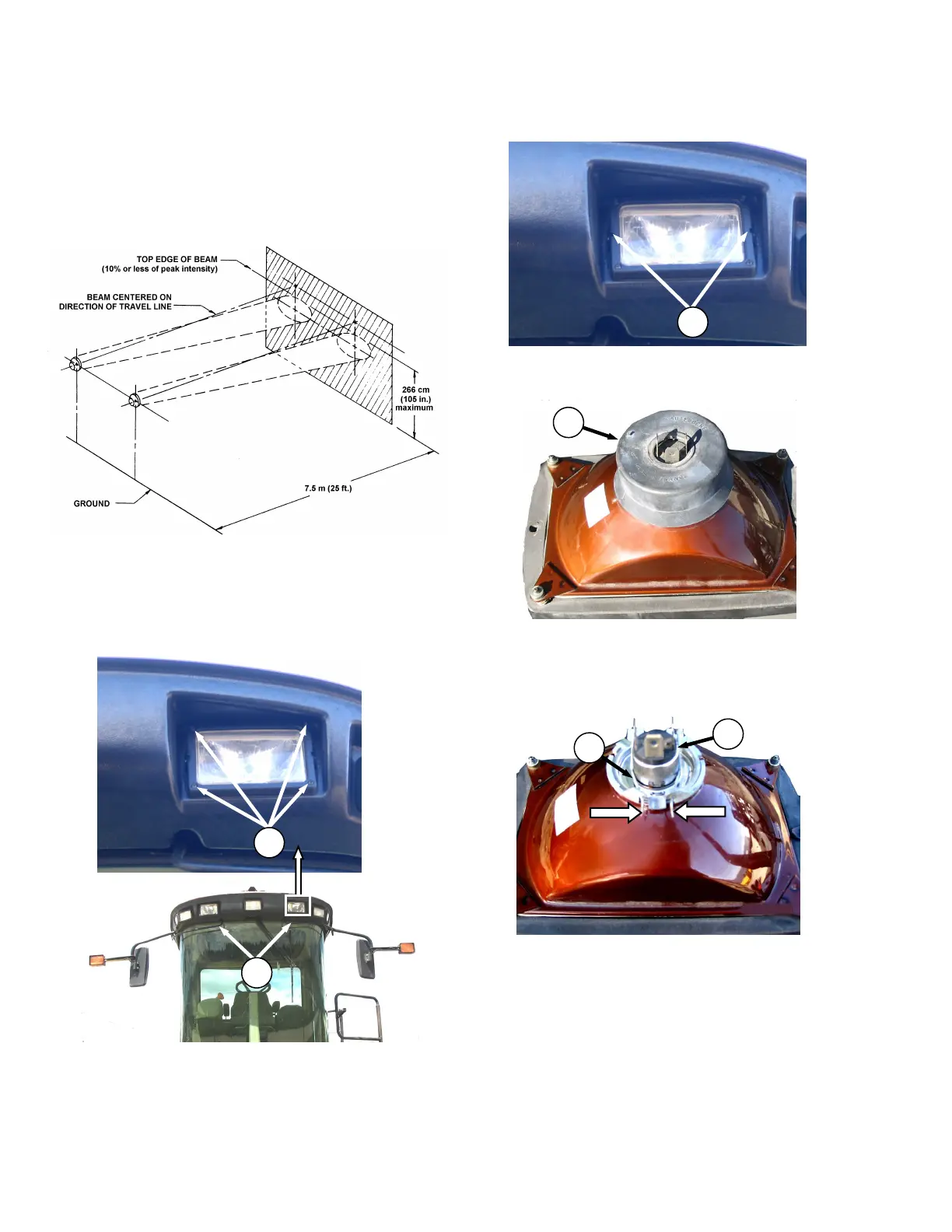 TOP EDGE OF BEAM
(10% or less of peak intensity)

BEAM CENTERED ON
DIRECTION OF TRAVEL LINE

266 cm
(105 in.)
maximum

7.5 m (25 ft.)

GROUND