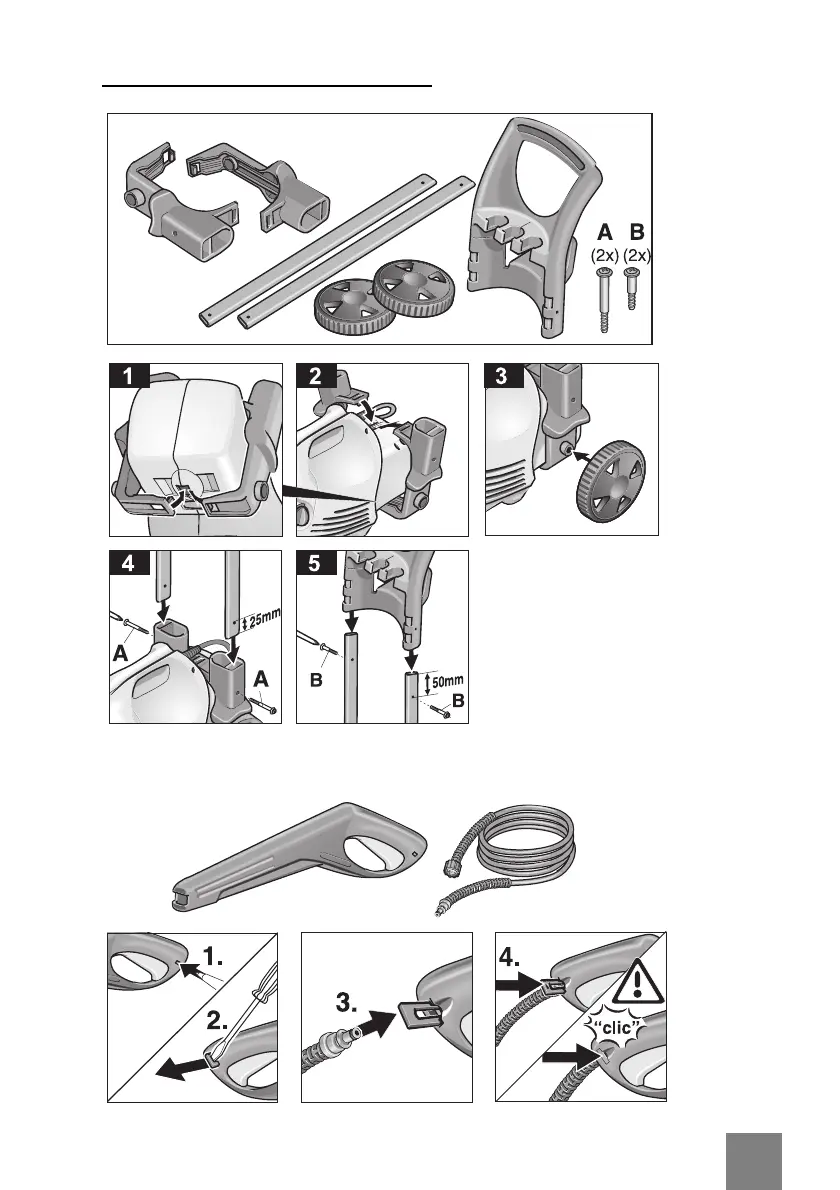 A B
(2x) (2x)

1

2

3

4

25mm

A

A

5

B

50mm

B

1.

2.

3.

4.

"clic"