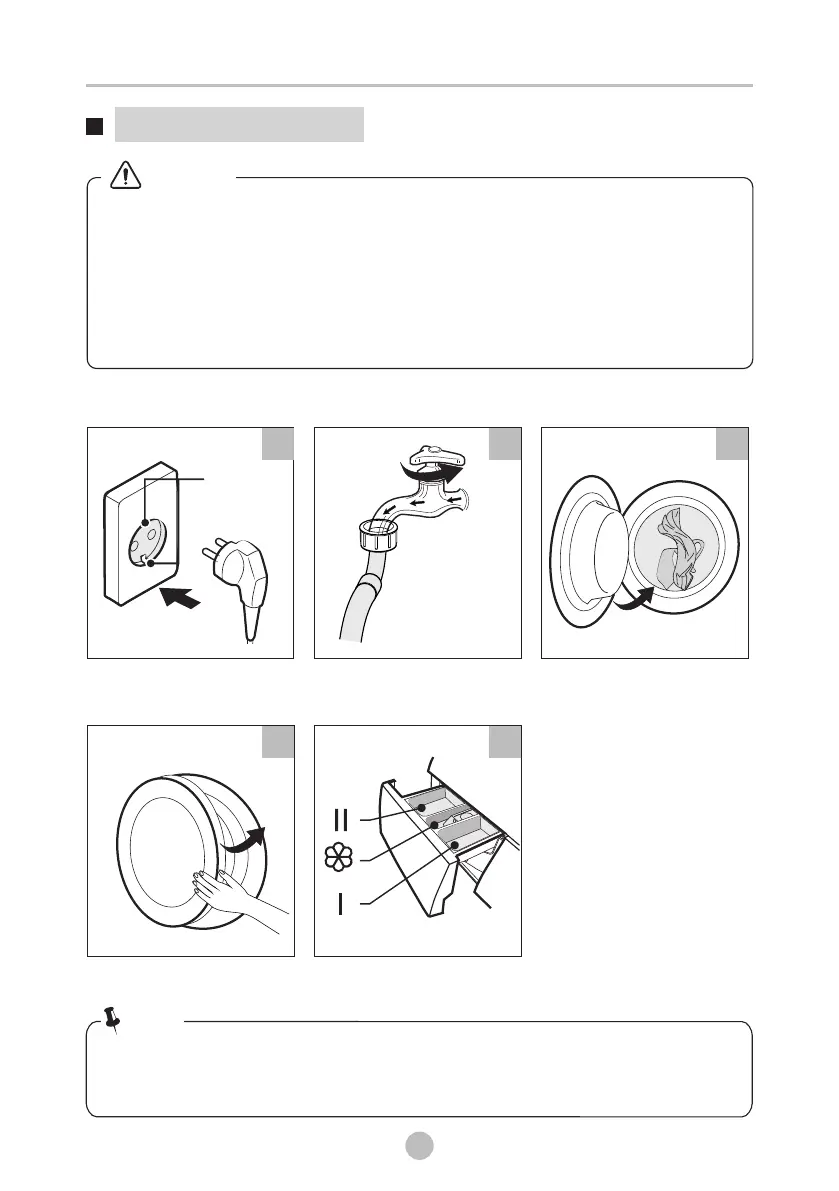 II

I