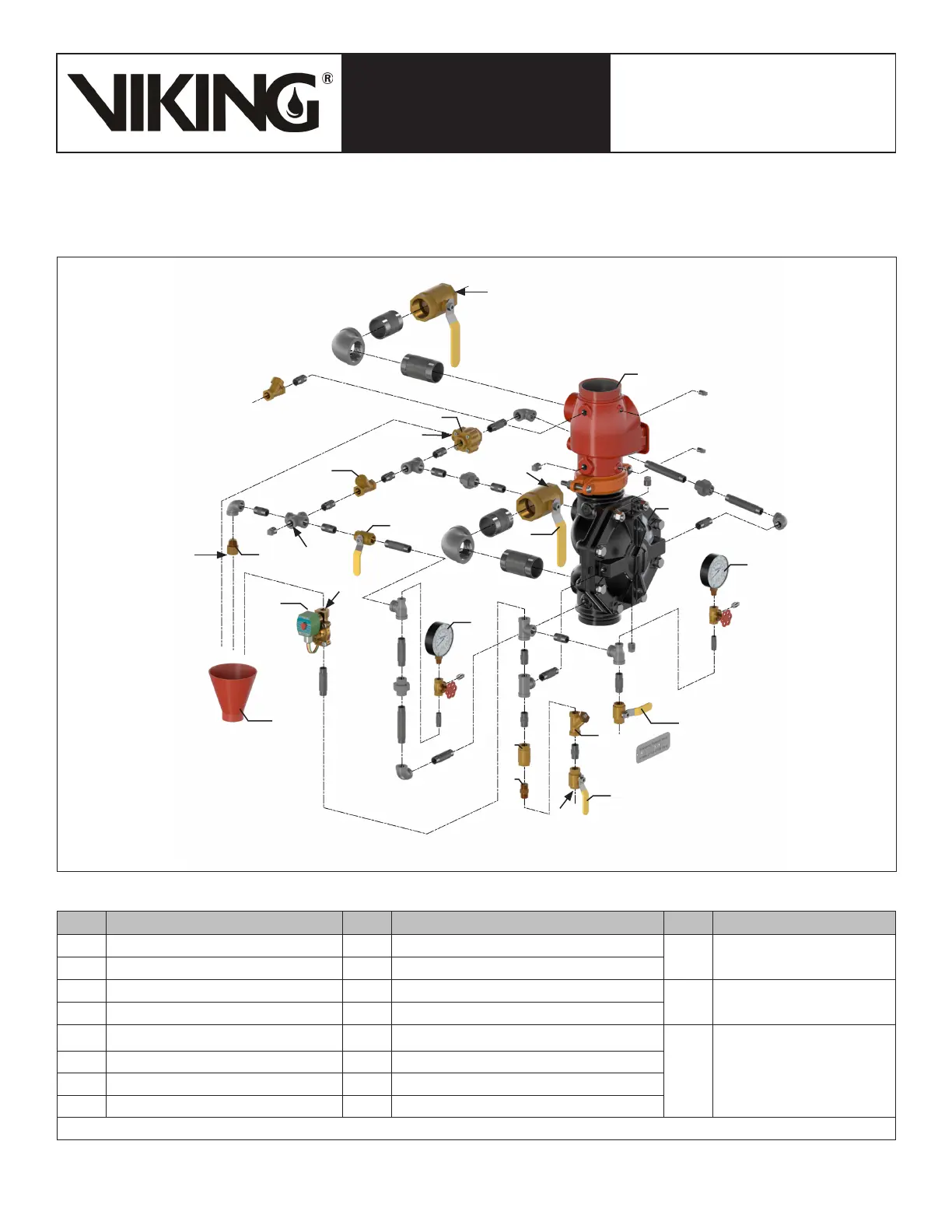 VIKING®