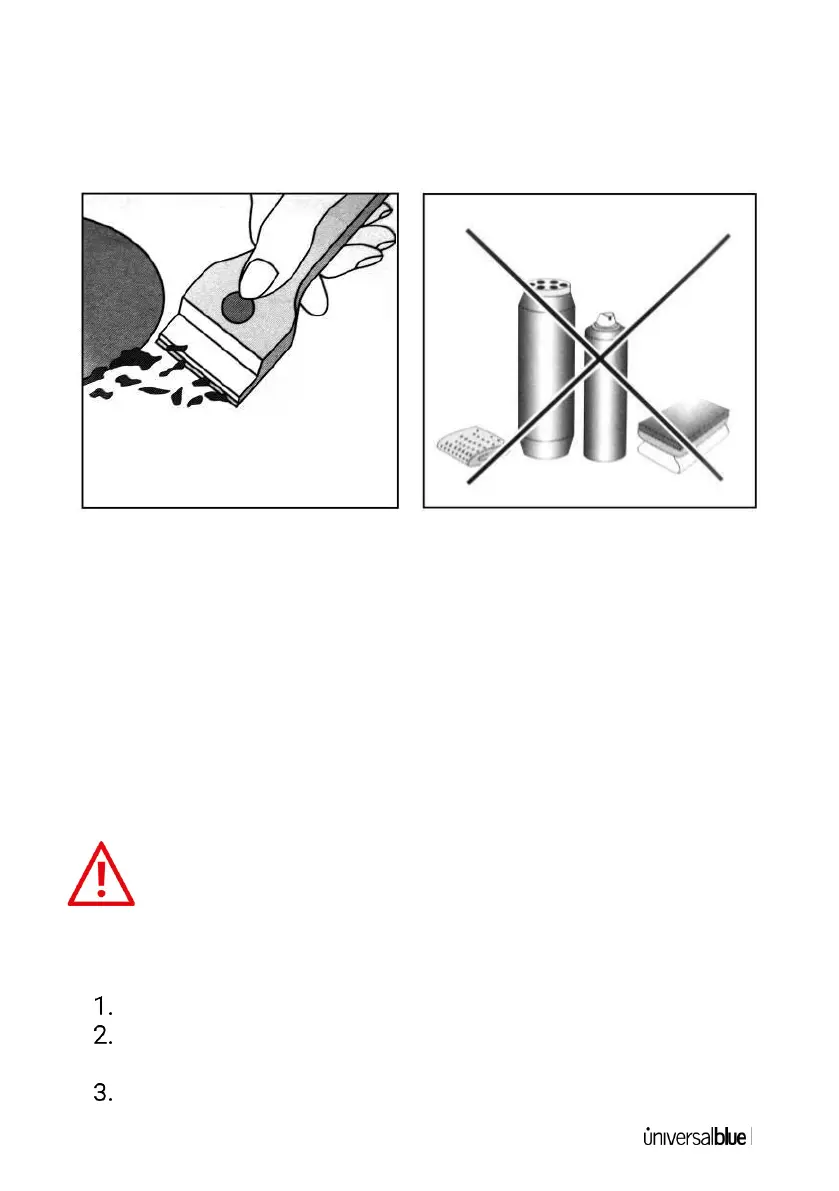 1.
2.

3.

universalblue