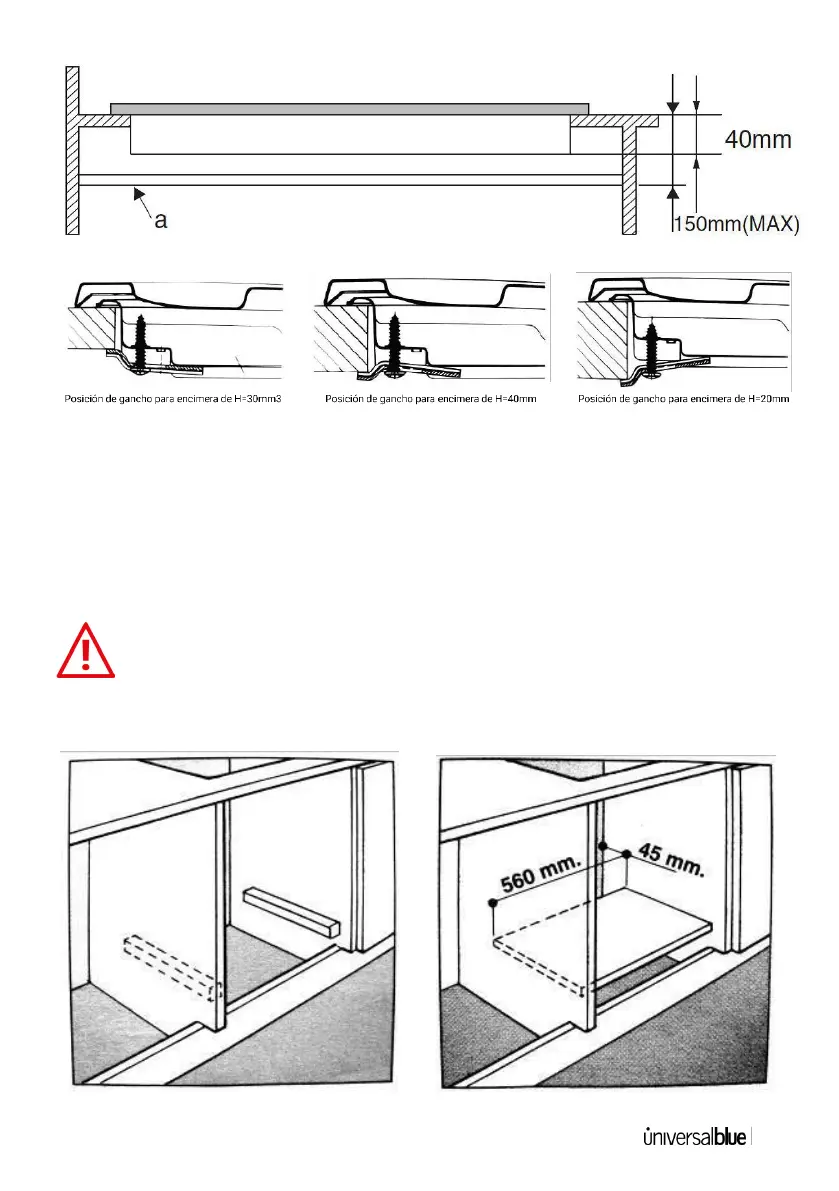 40mm

a

150mm(MAX)

Posición de gancho para encimera de H=30mm3

Posición de gancho para encimera de H=40mm

Posición de gancho para encimera de H=20mm

560 mm.

45 mm.

universalblue