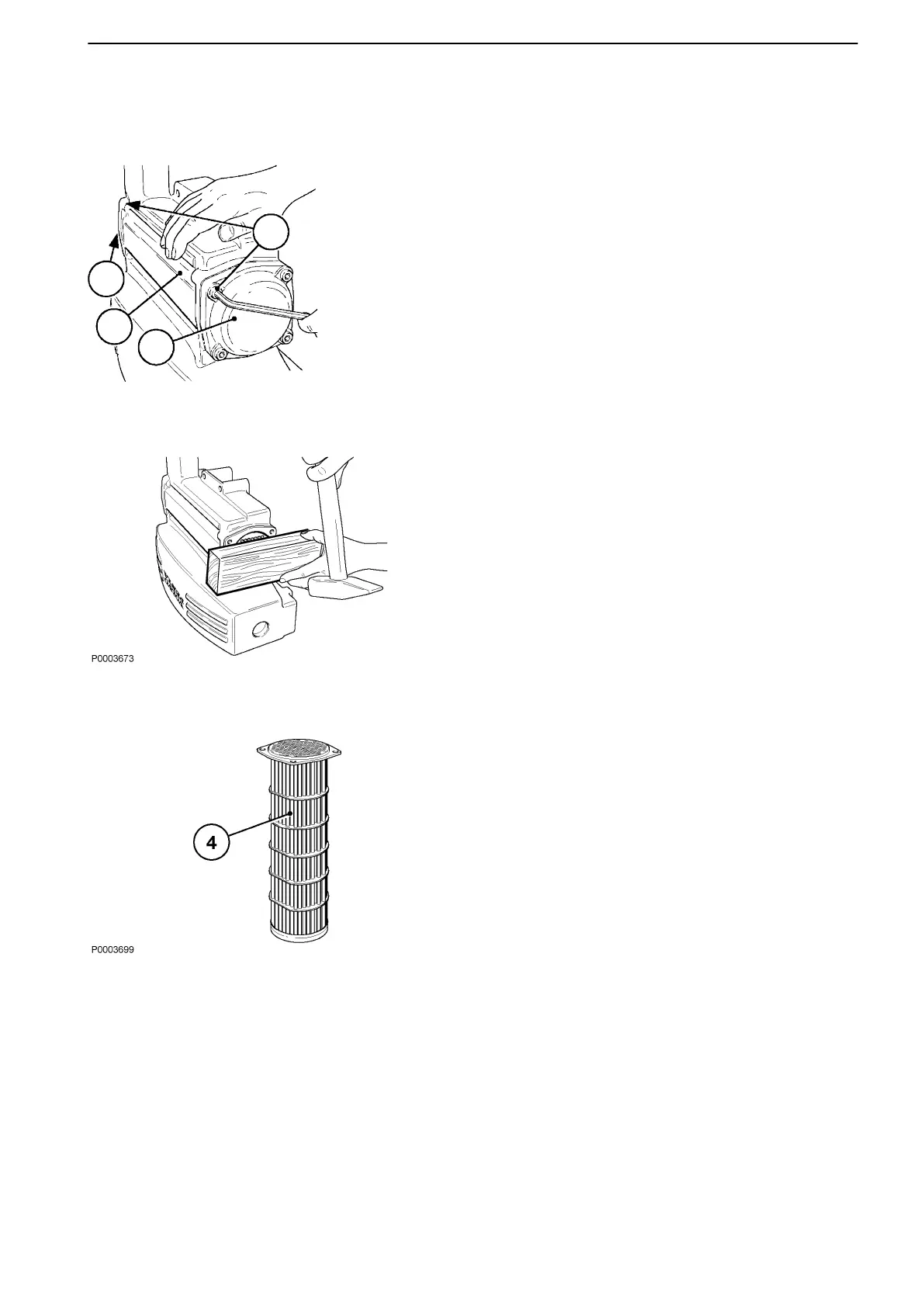 P0003673

4

P0003699