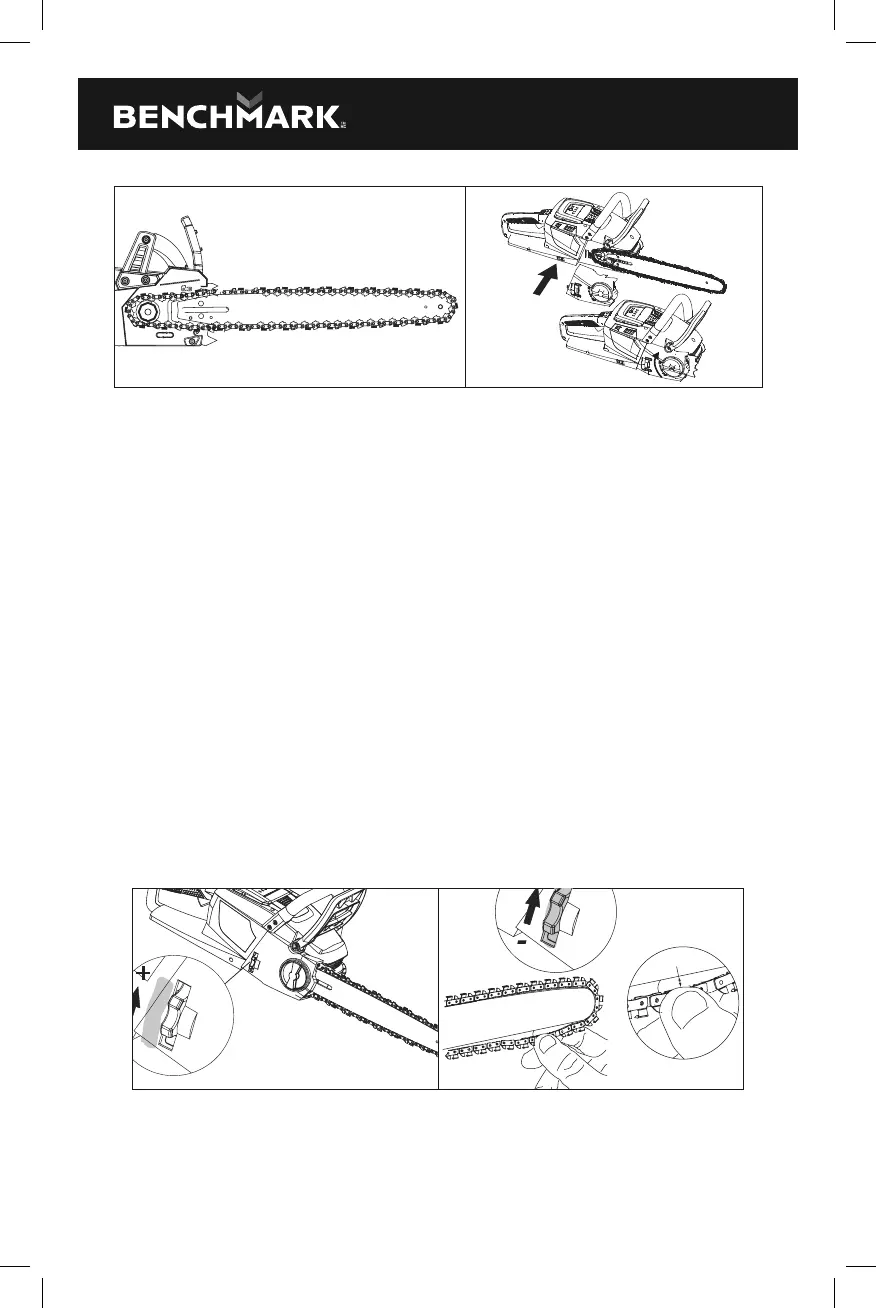 BENCHMARK

+

-