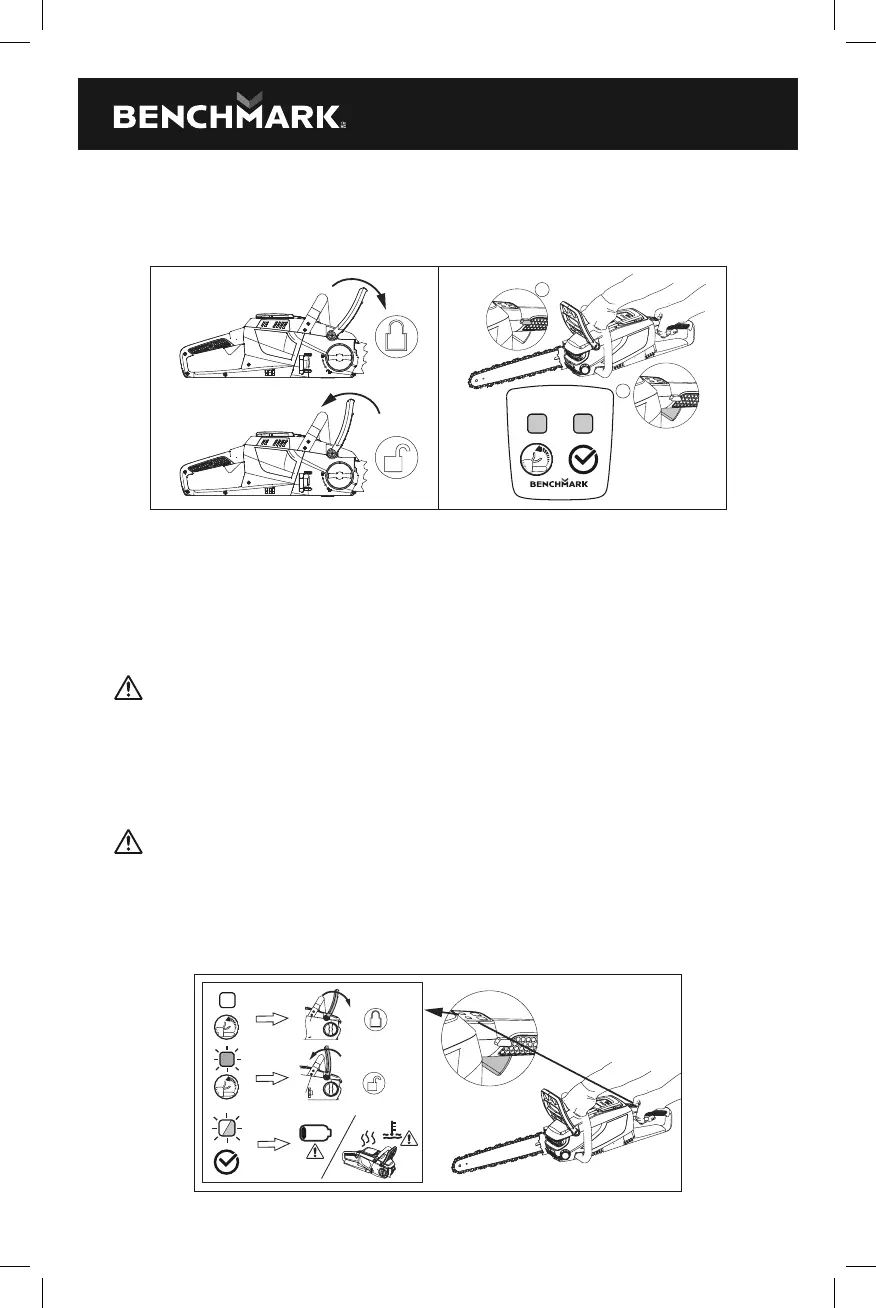 BENCHMARK

BENCHMARK