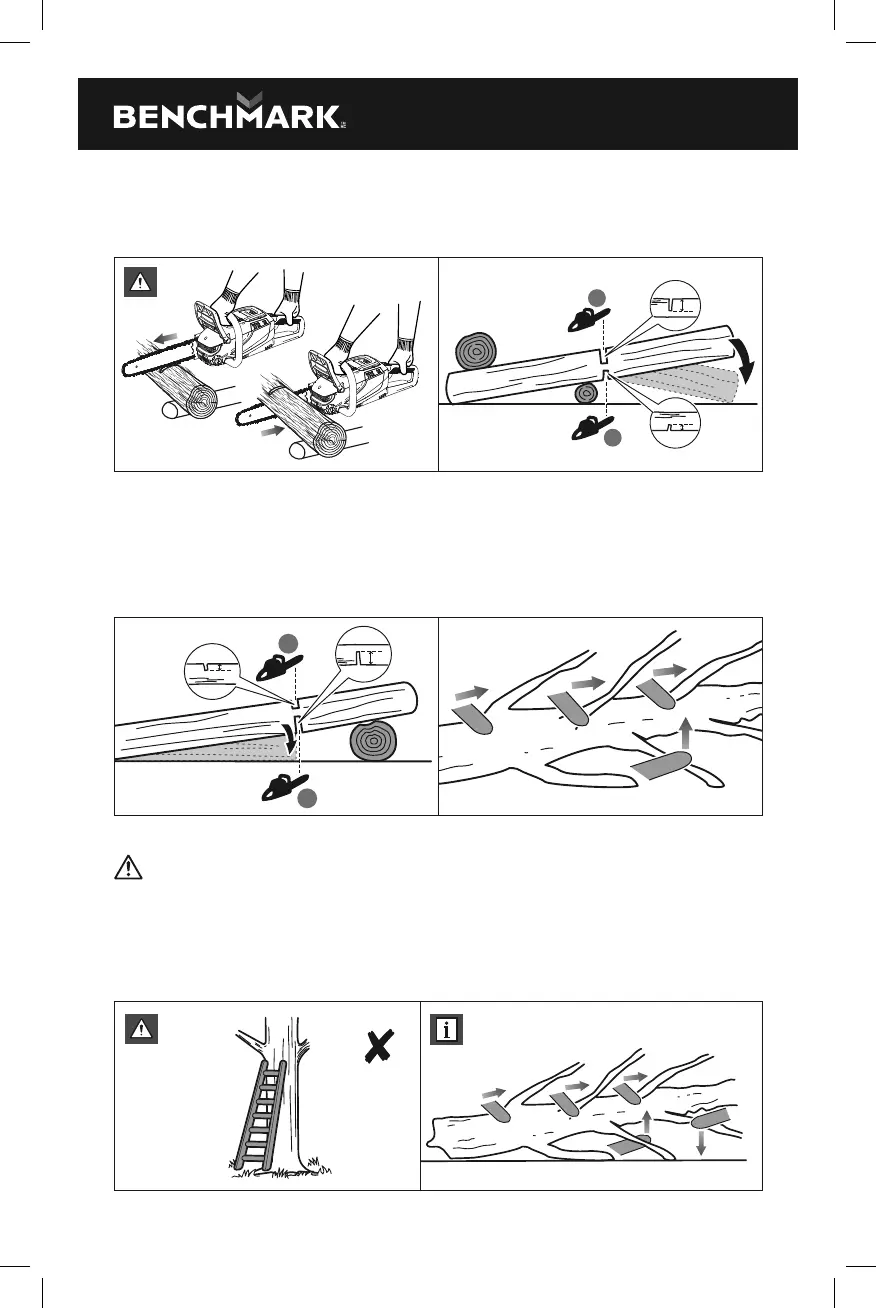 BENCHMARK