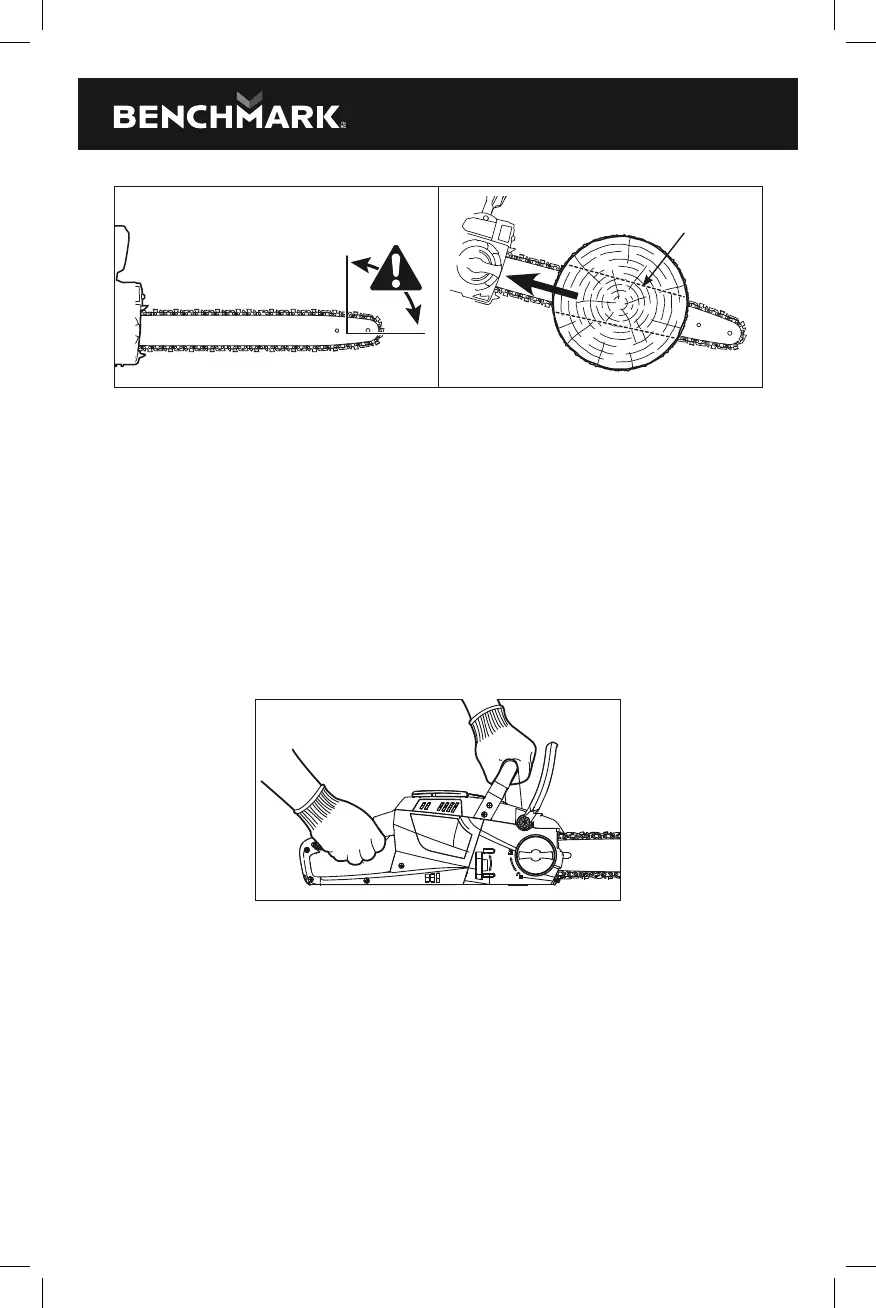 BENCHMARK