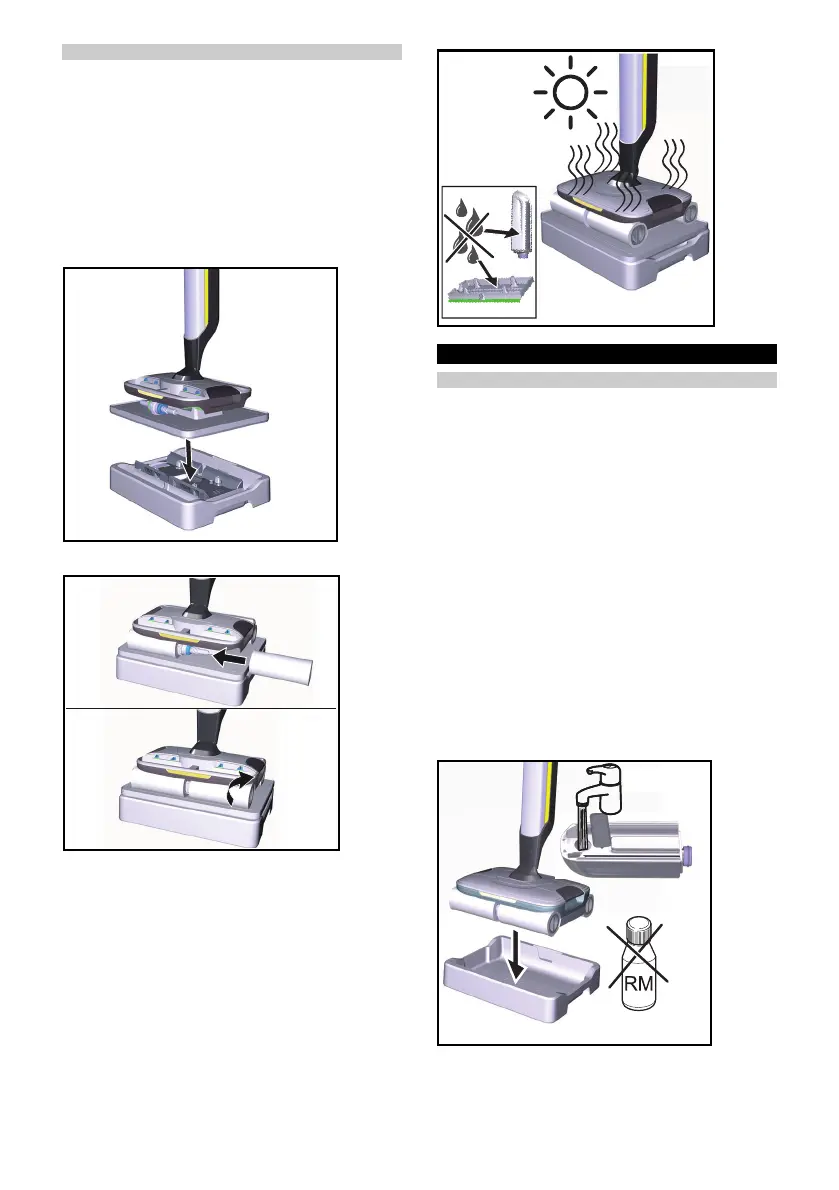 RM