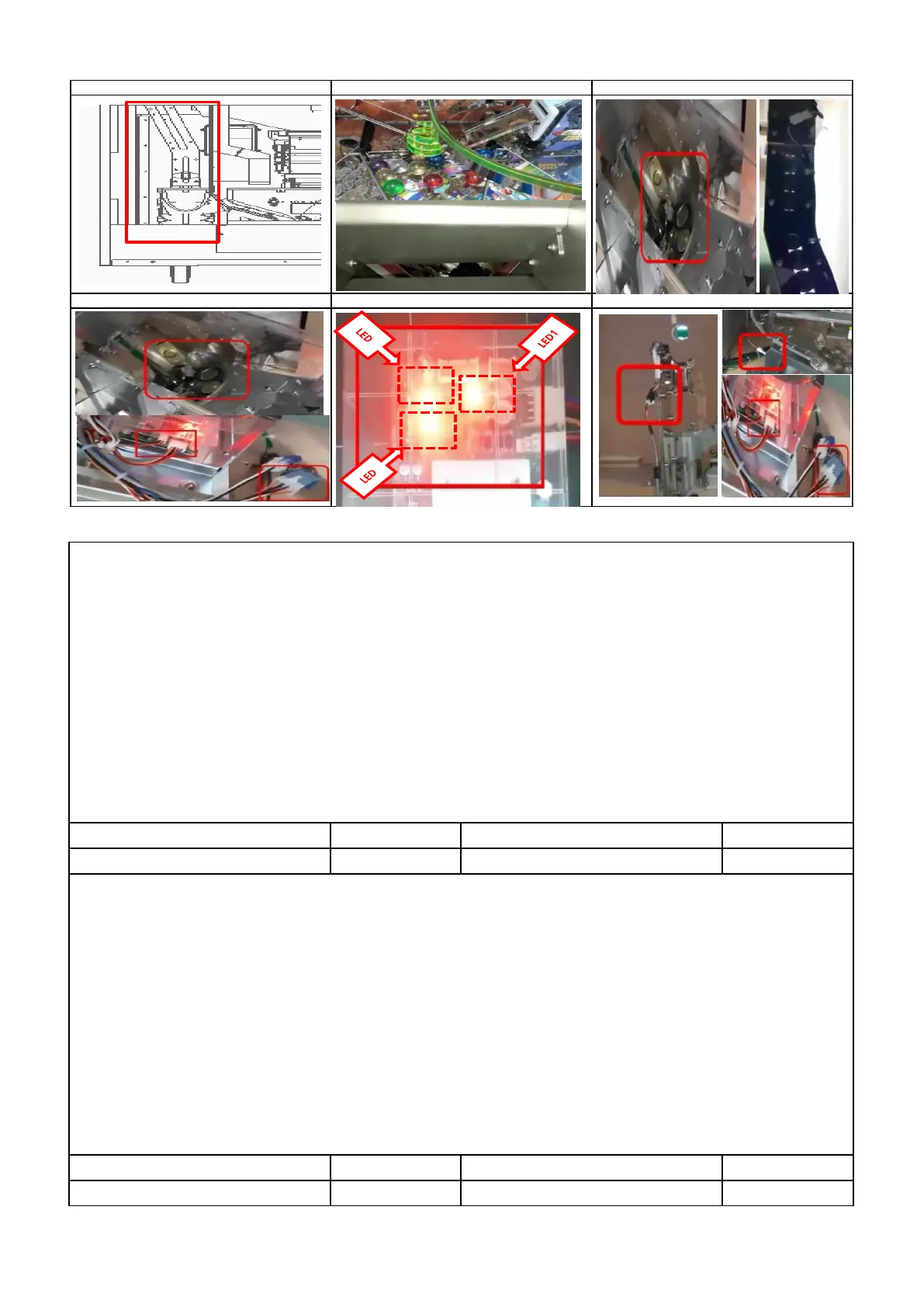 LED

LED1

LED