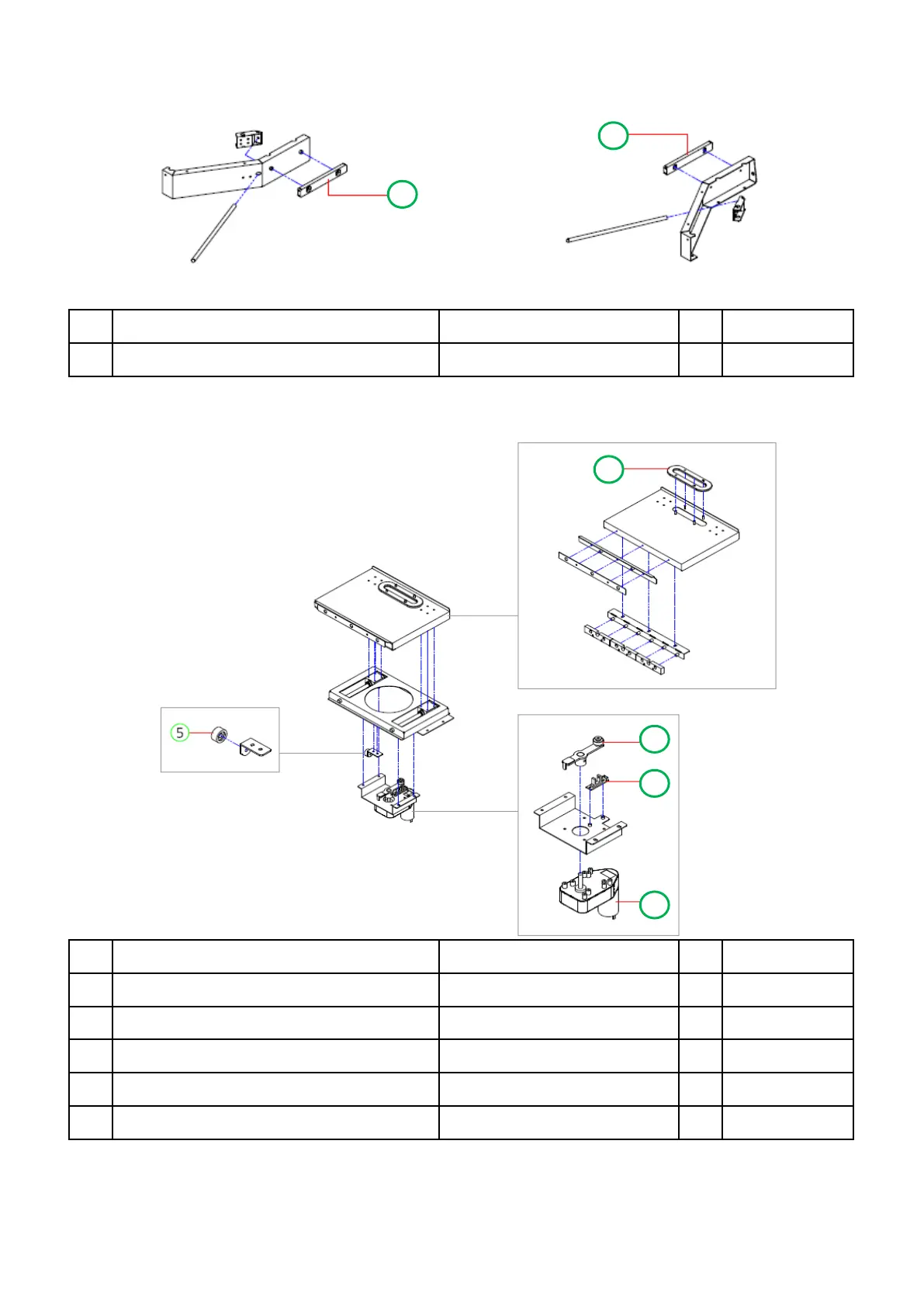 5