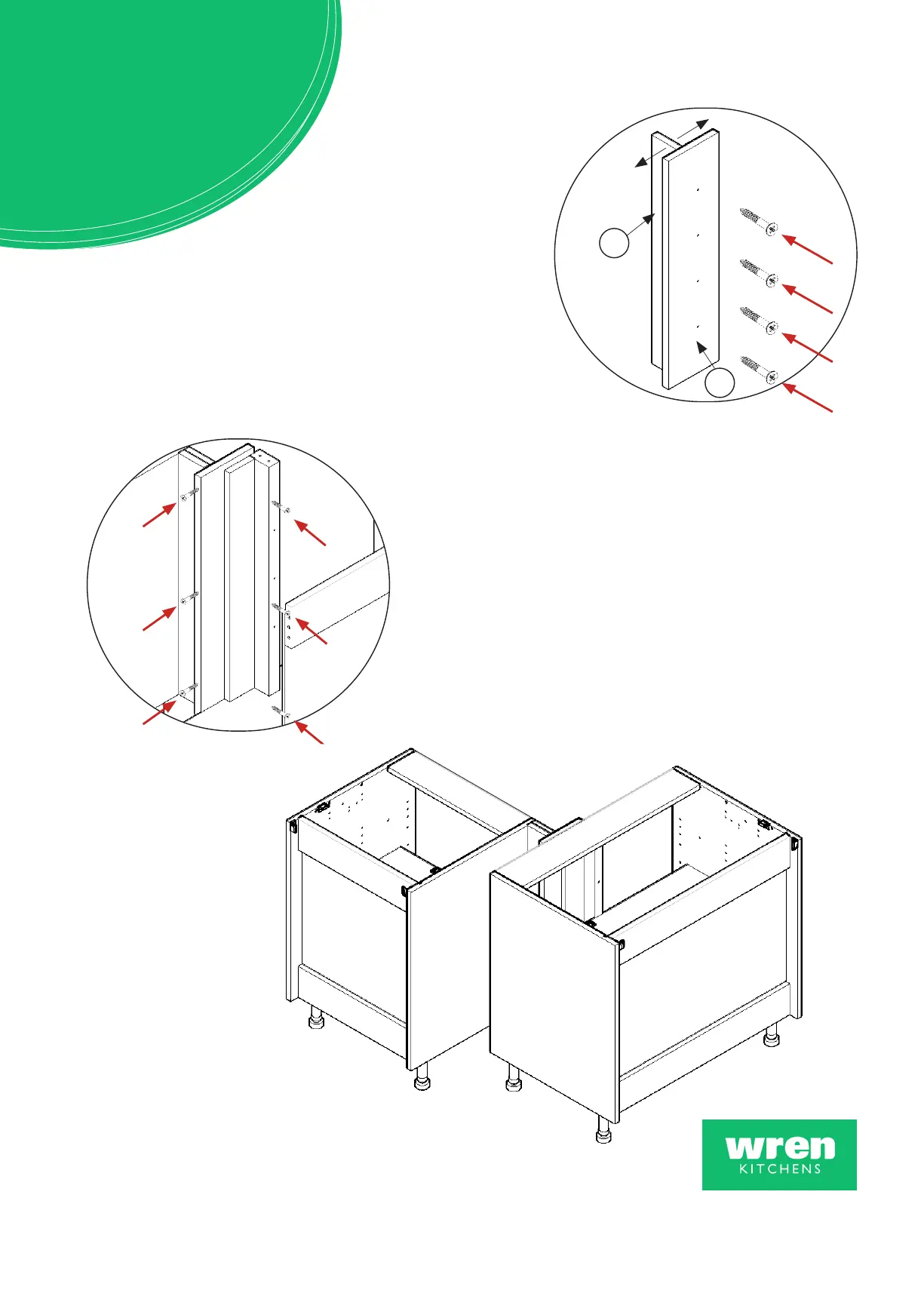 wren
KITCHENS