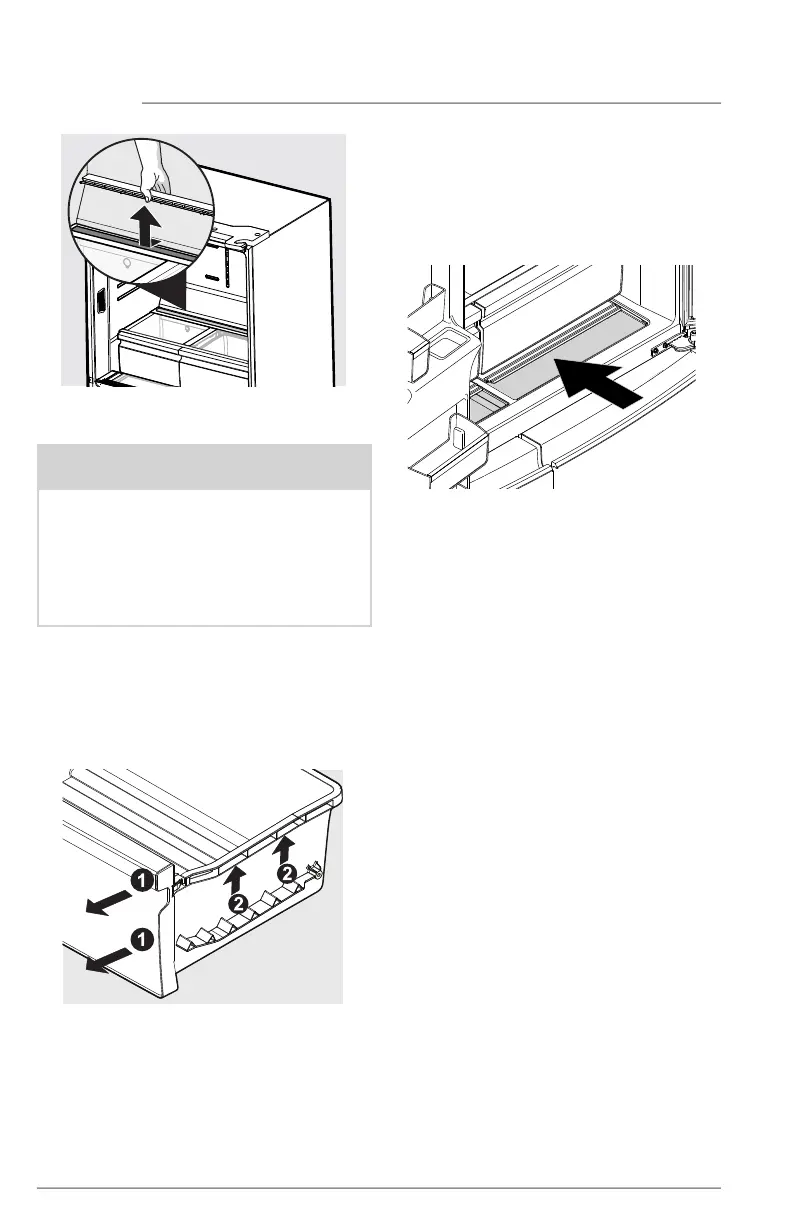 1
1
2
2