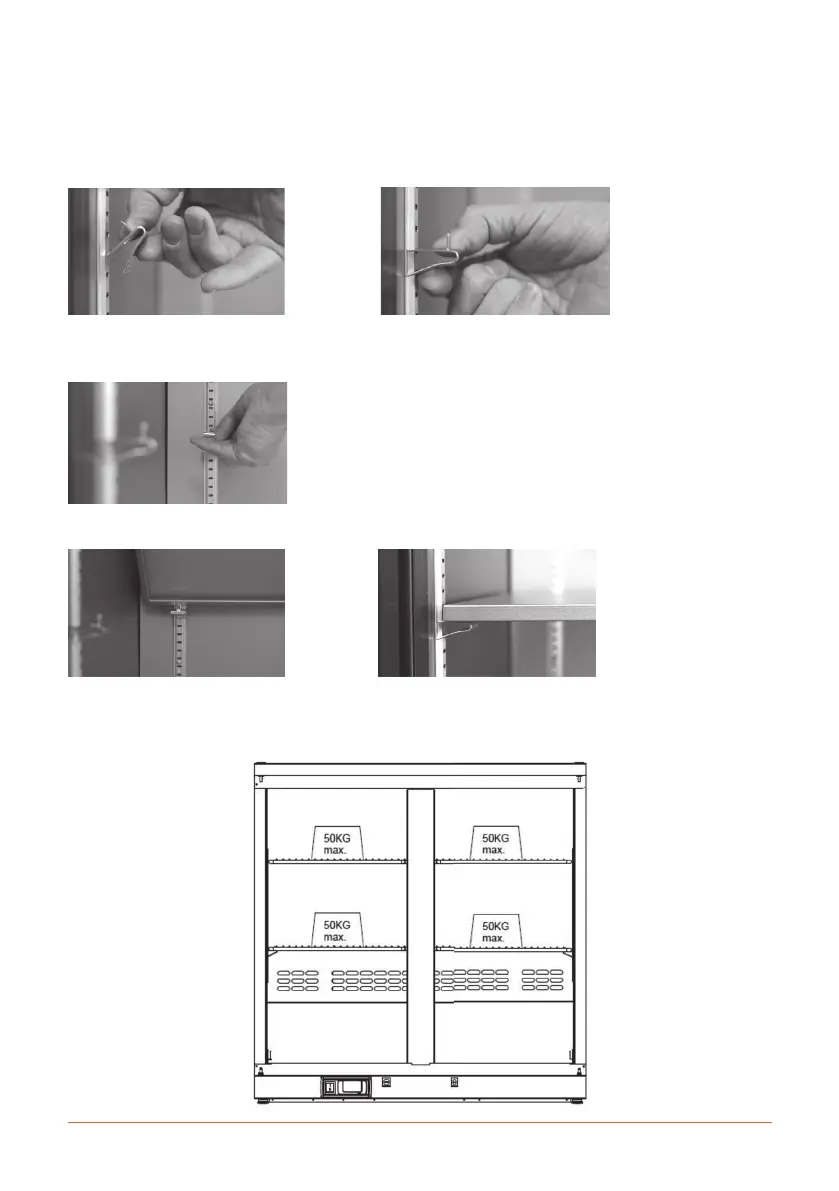 50KG
max.

50KG
max.

50KG
max.

50KG
max.