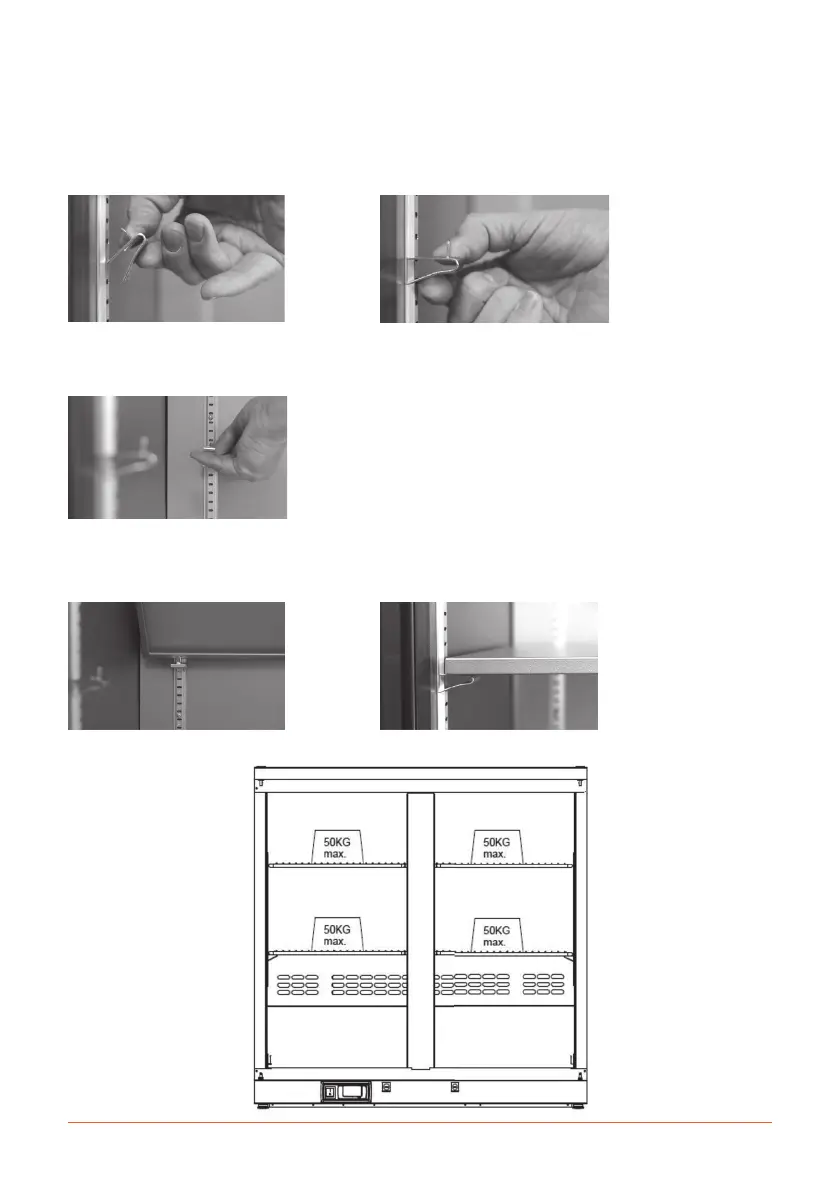 50KG
max.

50KG
max.

50KG
max.

50KG
max.