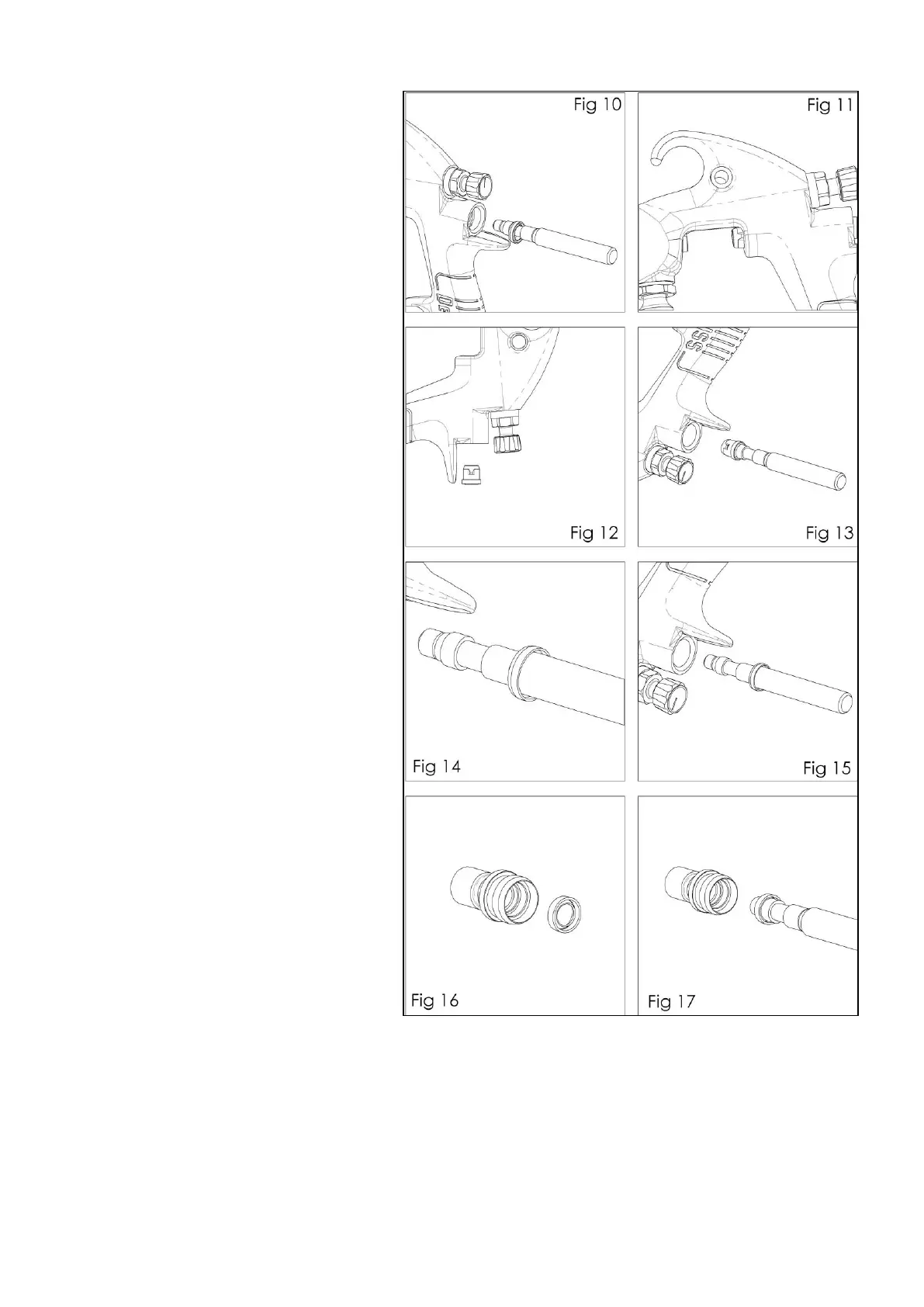 Fig 10

Fig 11

Fig 12

Fig 13

Fig 14

Fig 15

Fig 16

Fig 17