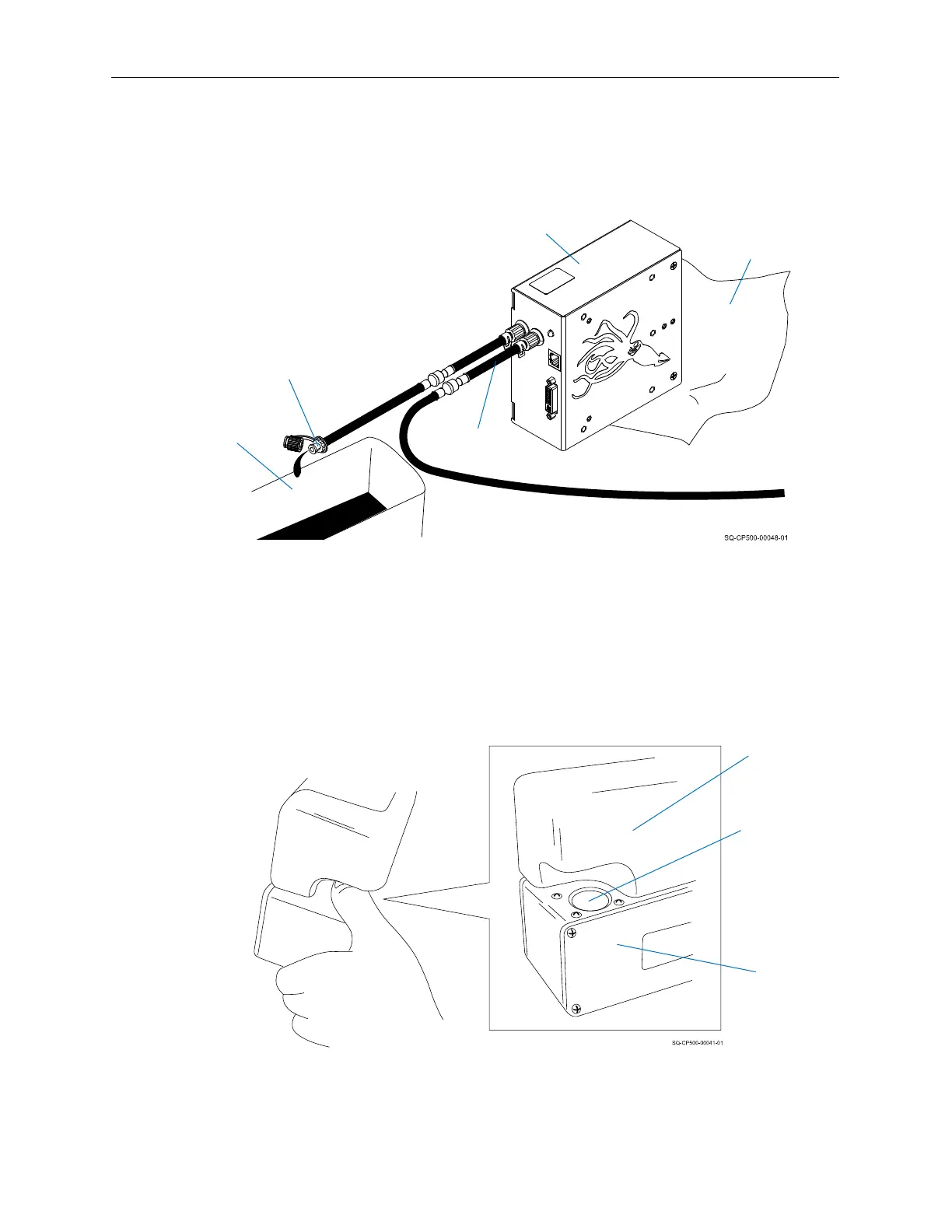 SQ-CP500-00048-01

SQ-CP500-00041-01