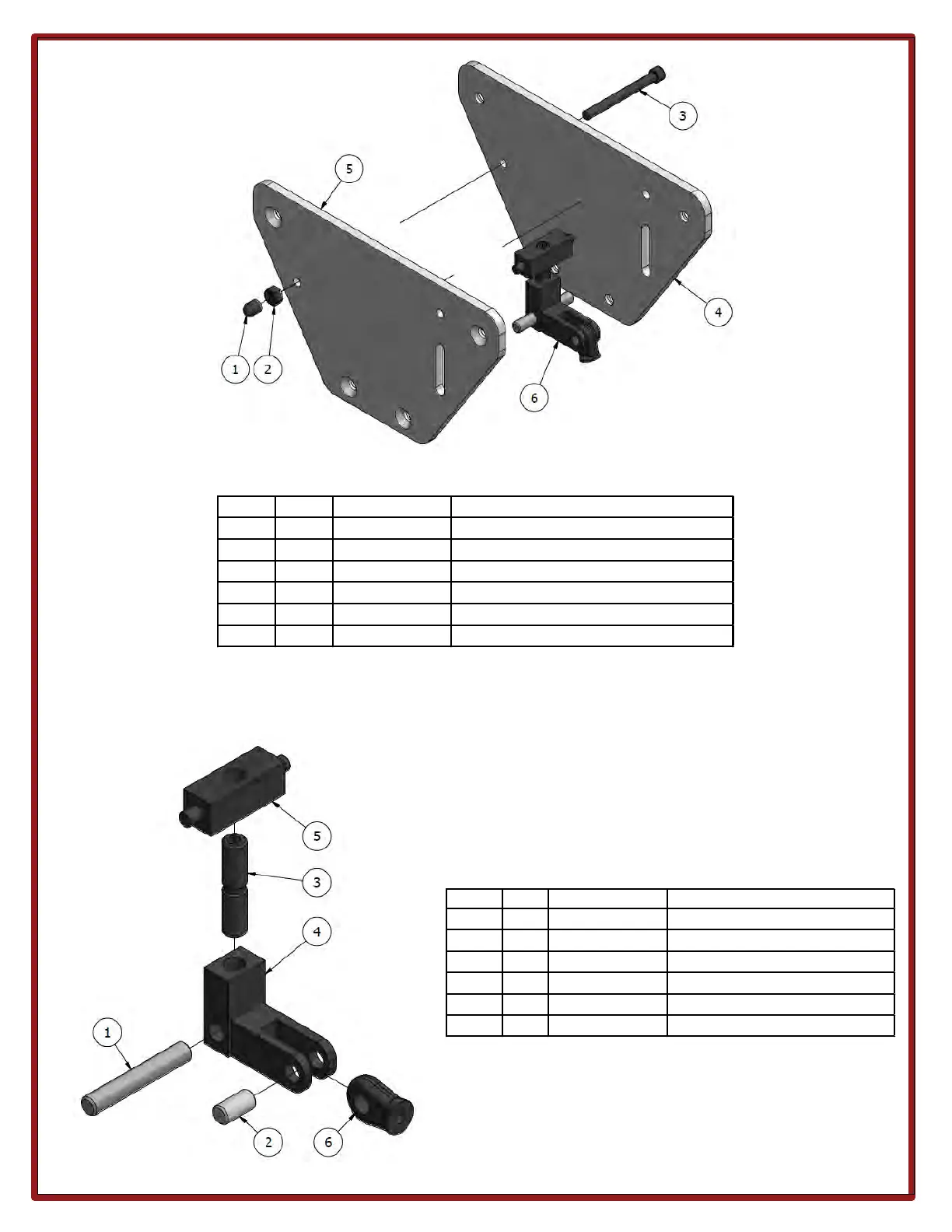 3

5

4

1

2

6

5

3

4

1

2

6