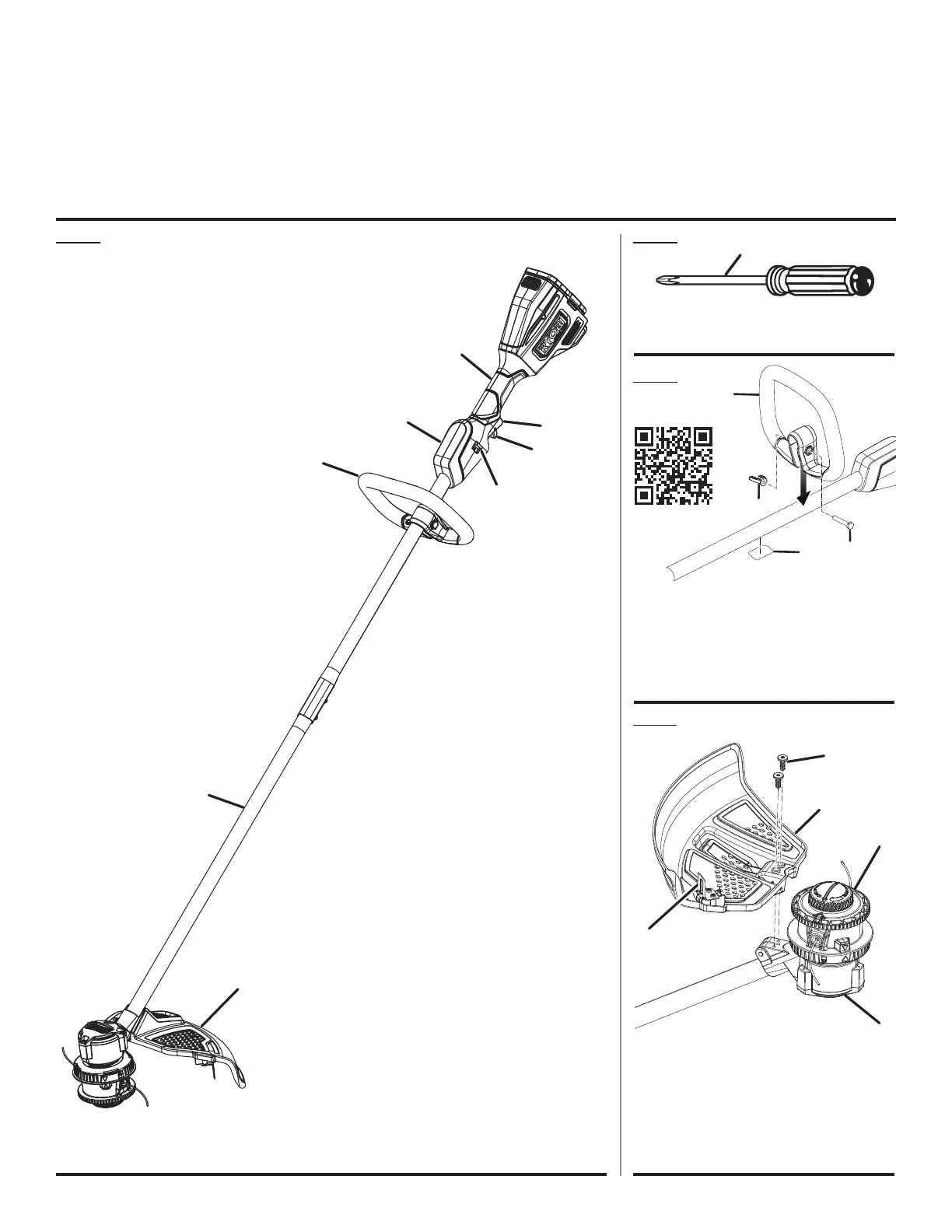 RYOBI