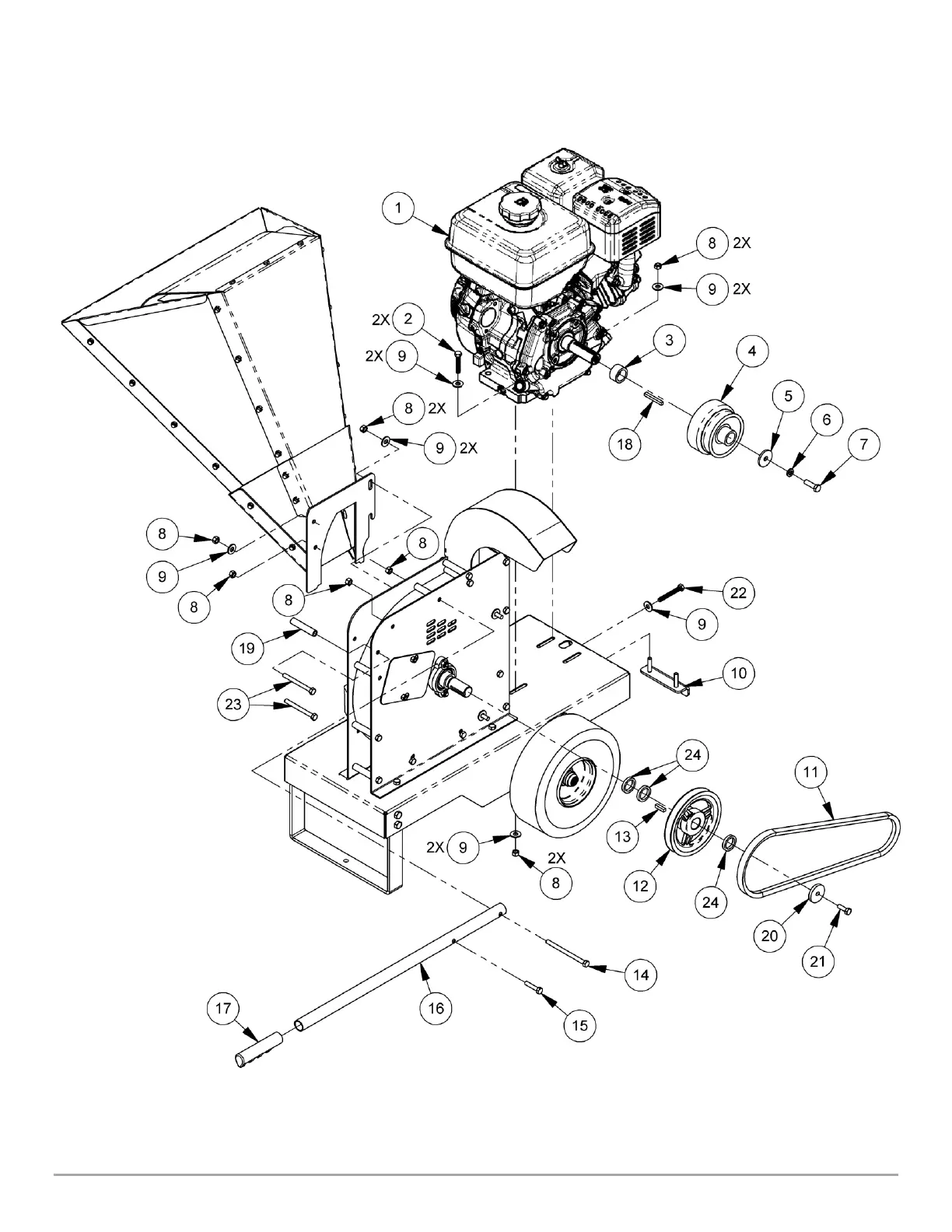 1
8 2X
9 2X
2X 2
2X 9
3
4
5
6
7
18
8 2X
9 2X
8
9
8
8
8
22
9
19
10
23
24
11
13
12
24
2X 9
2X
8
20
21
14
16
15
17