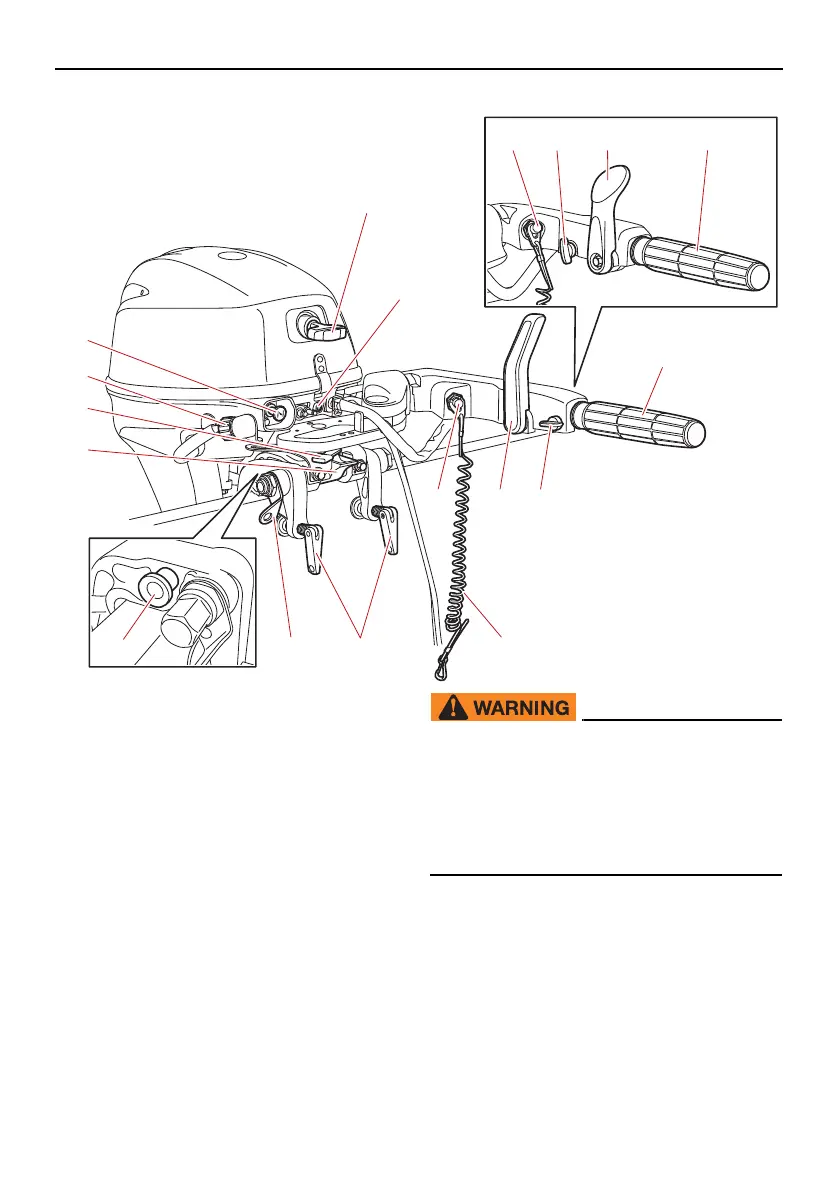 WARNING