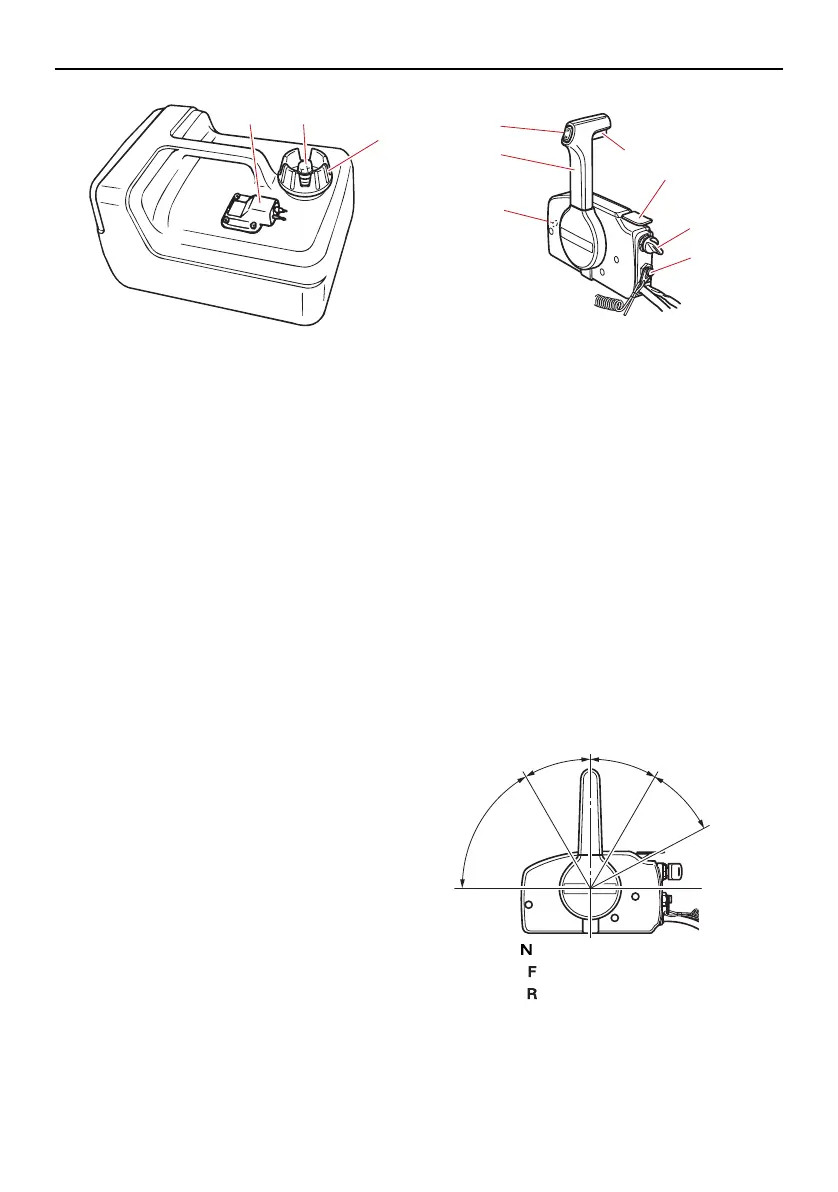 N
F
R