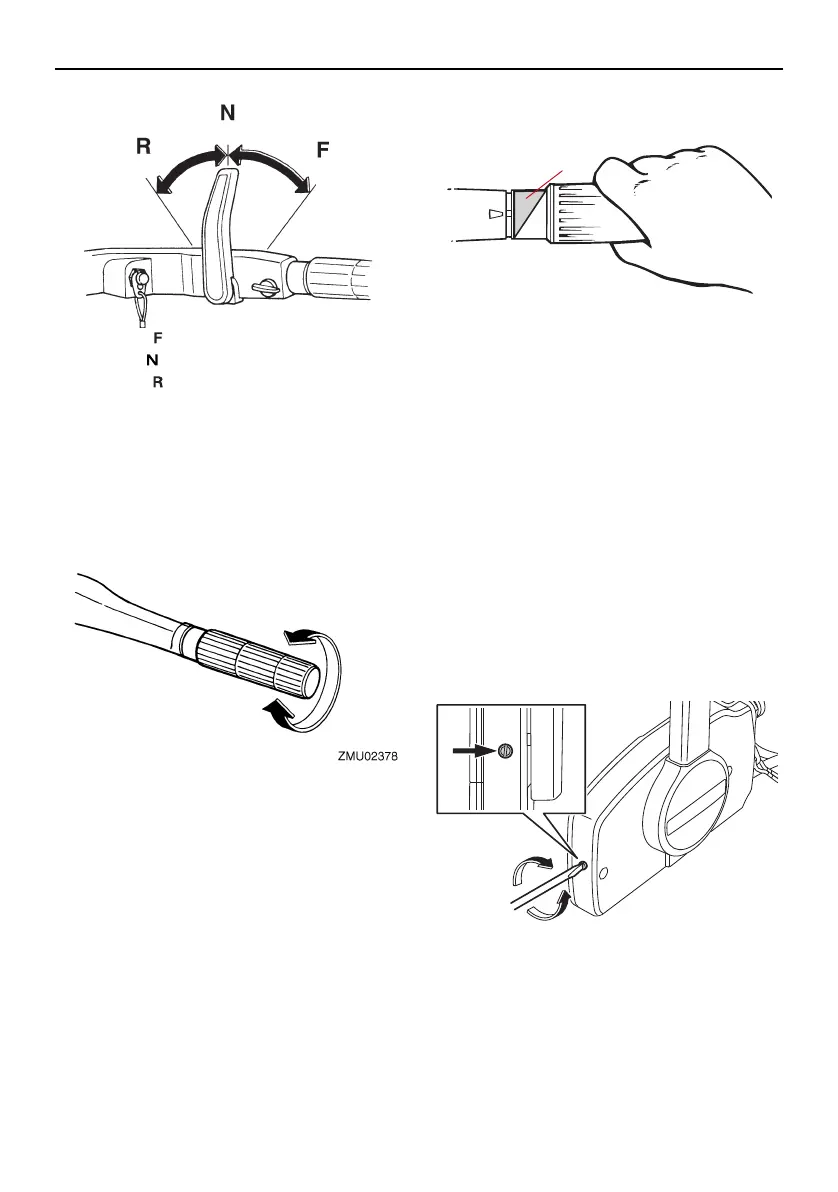 N
R
F
F
N
R

ZMU02378