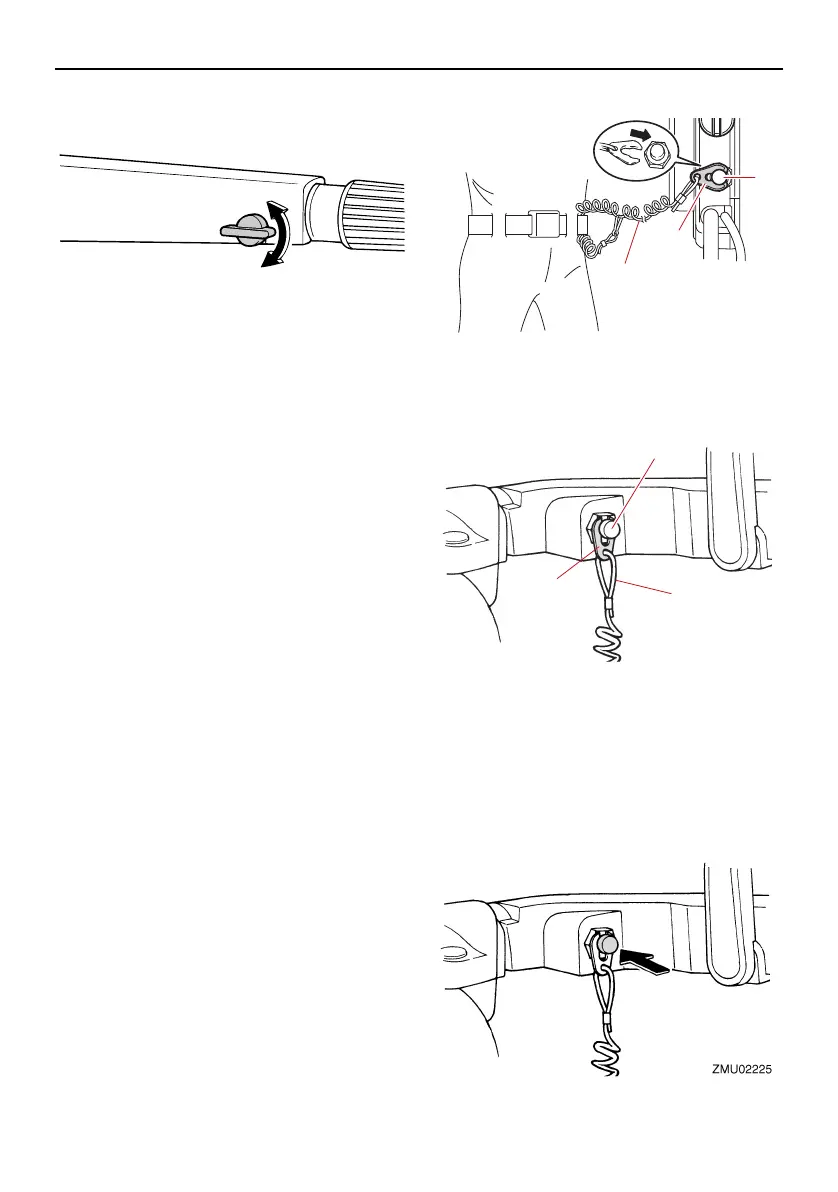 ZMU02225